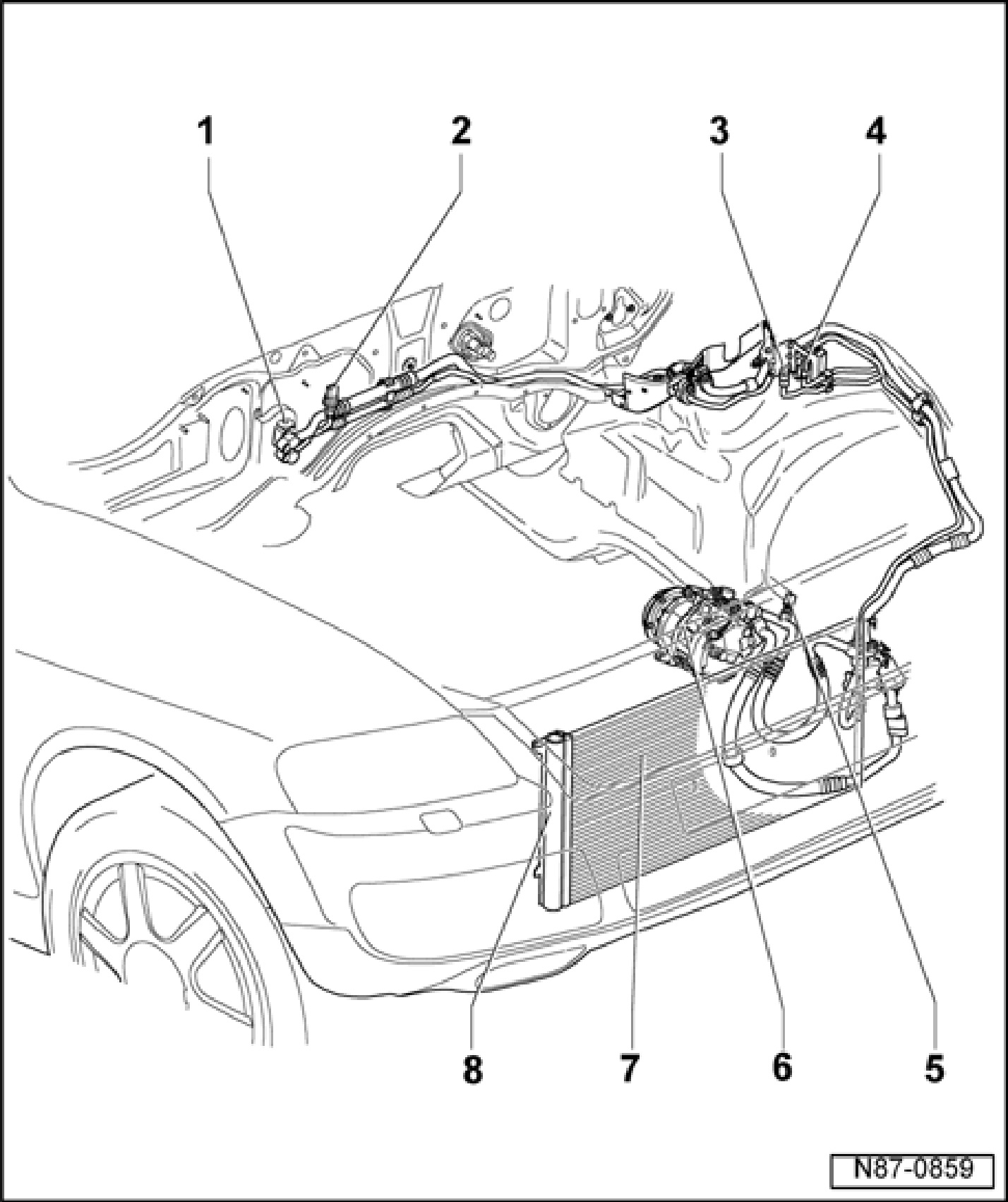 1
2
3
4
8
7
6
5
N87-0859