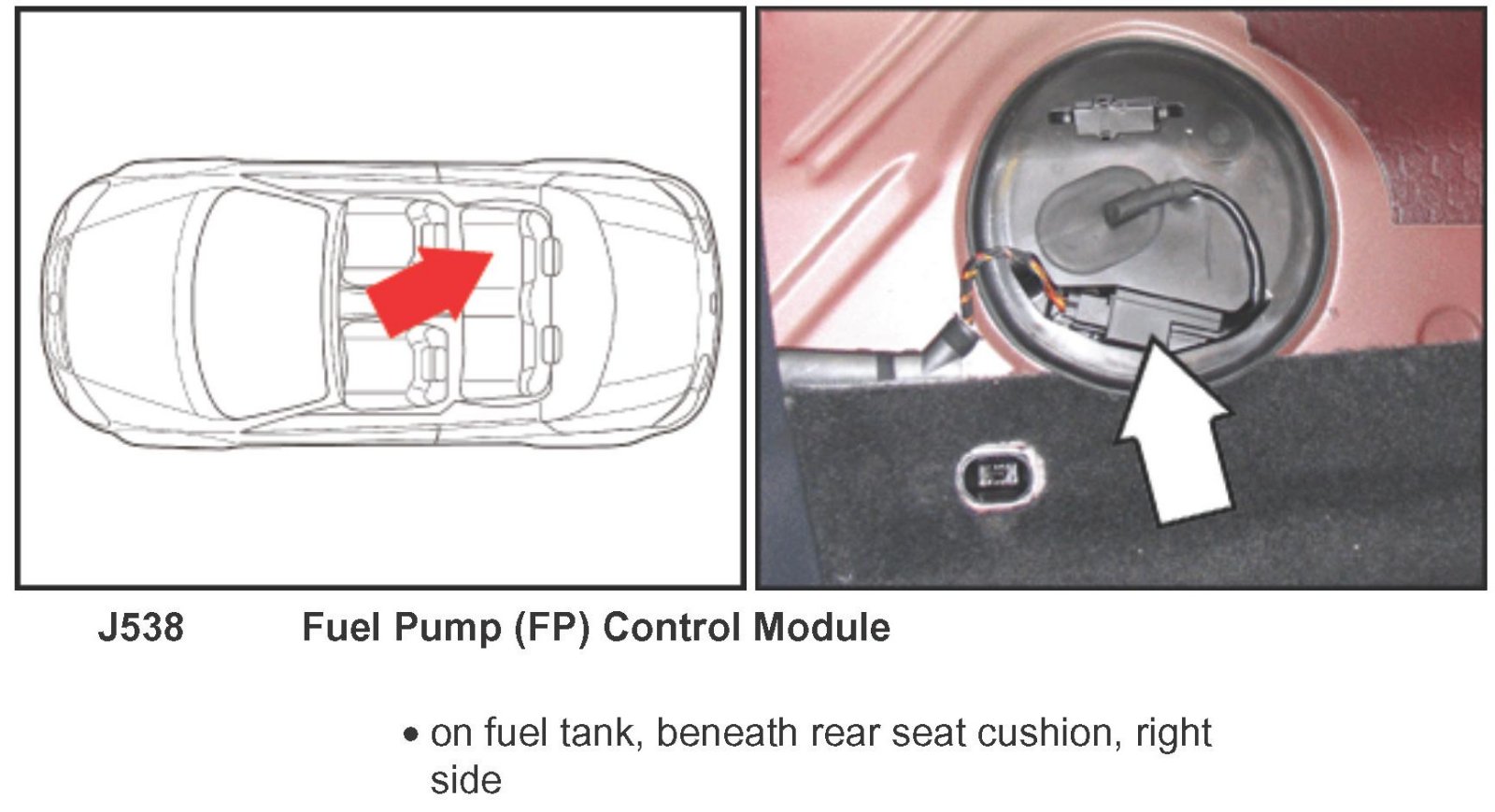 J538 Fuel Pump (FP) Control Module

• on fuel tank, beneath rear seat cushion, right side