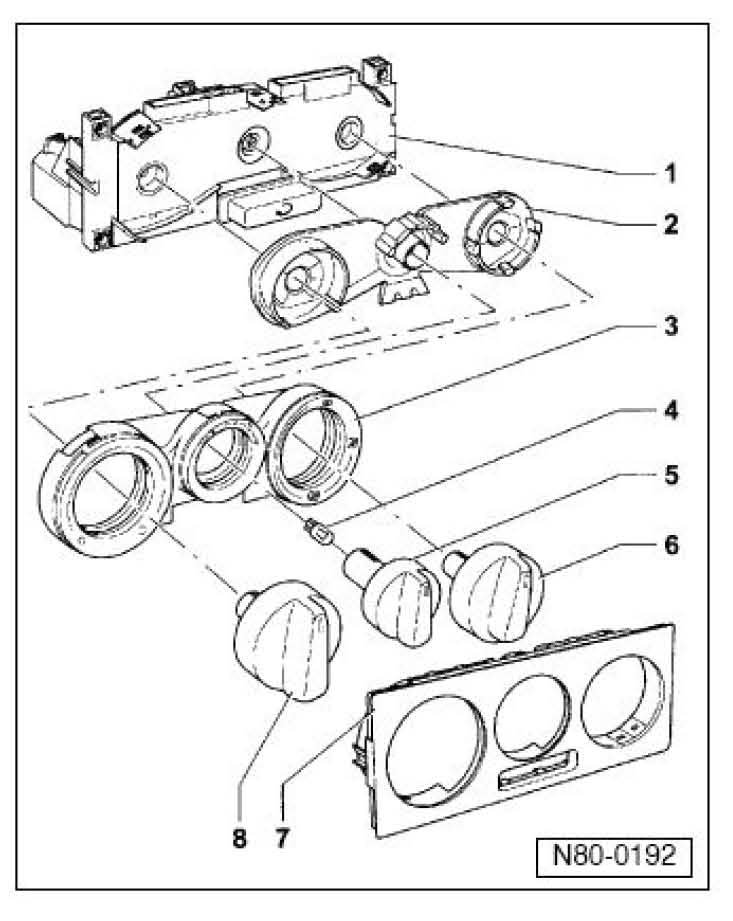 1
2
3
4
5
6
8
7
N80-0192