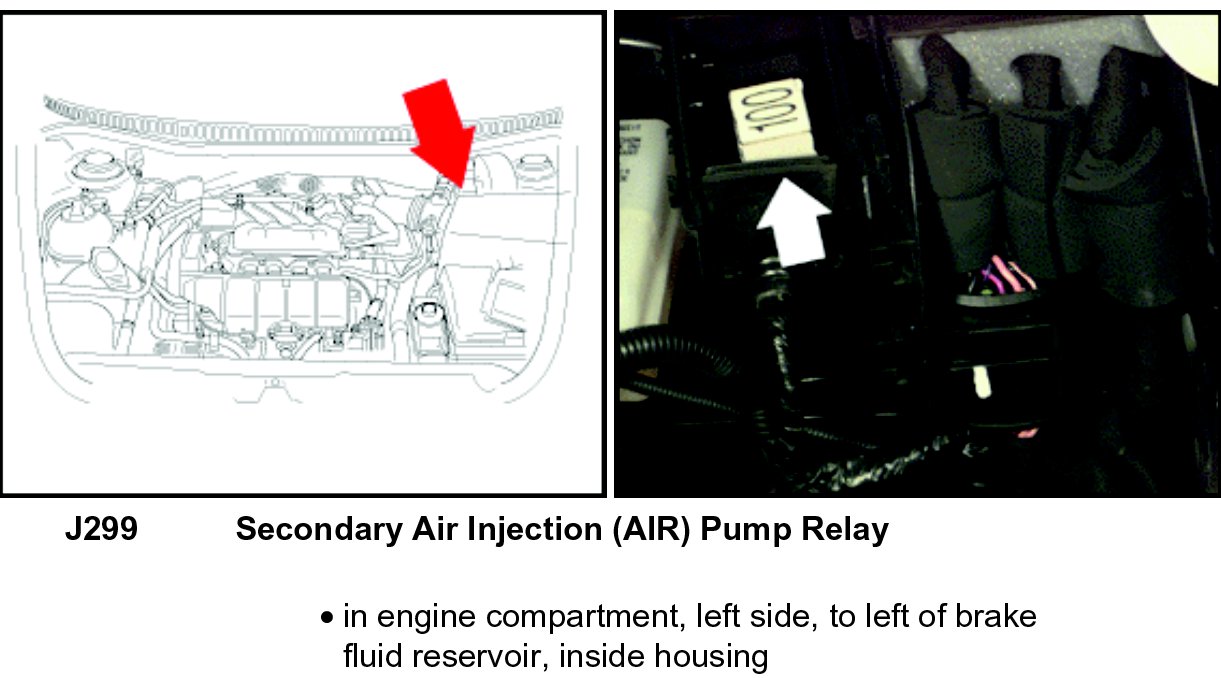 100

J299 Secondary Air Injection (AIR) Pump Relay

• in engine compartment, left side, to left of brake fluid reservoir, inside housing