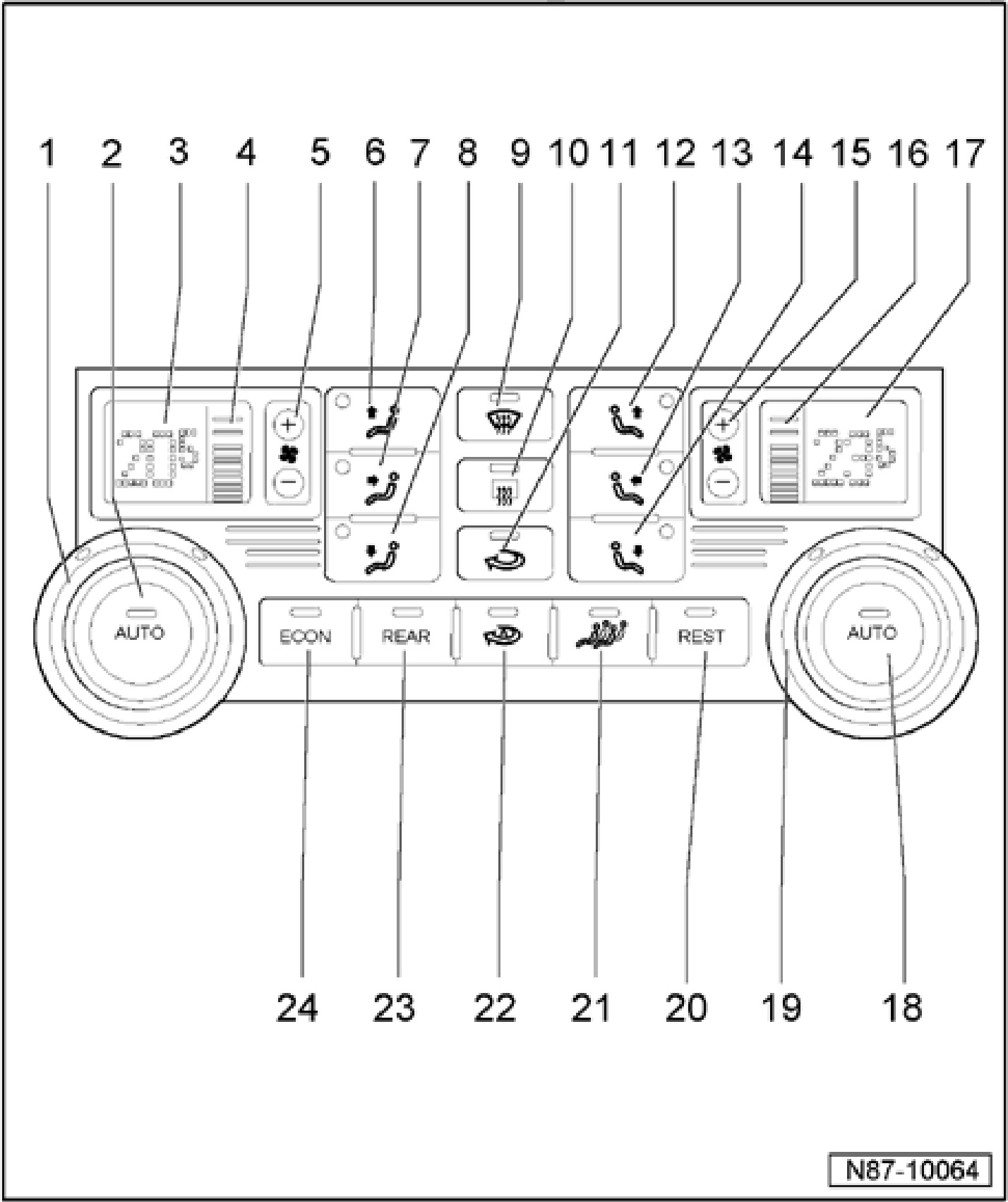 1 2 3 4 5 6 7 8 9 10 11 12 13 14 15 16 17

+
−

+
−

AUTO

ECON REAR REST

AUTO

24 23 22 21 20 19 18

N87-10064