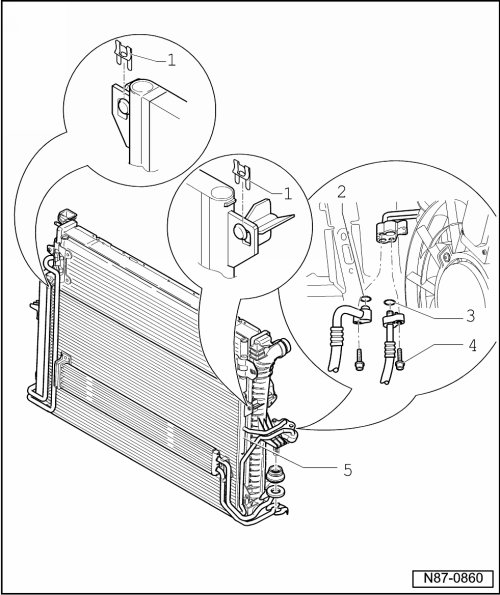 1
1
2
3
4
5
N87-0860