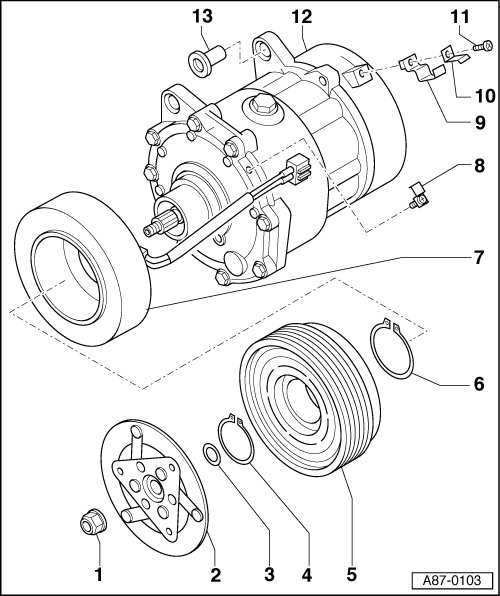 13
12
11
10
9
8
7
6
1
2
3
4
5
A87-0103