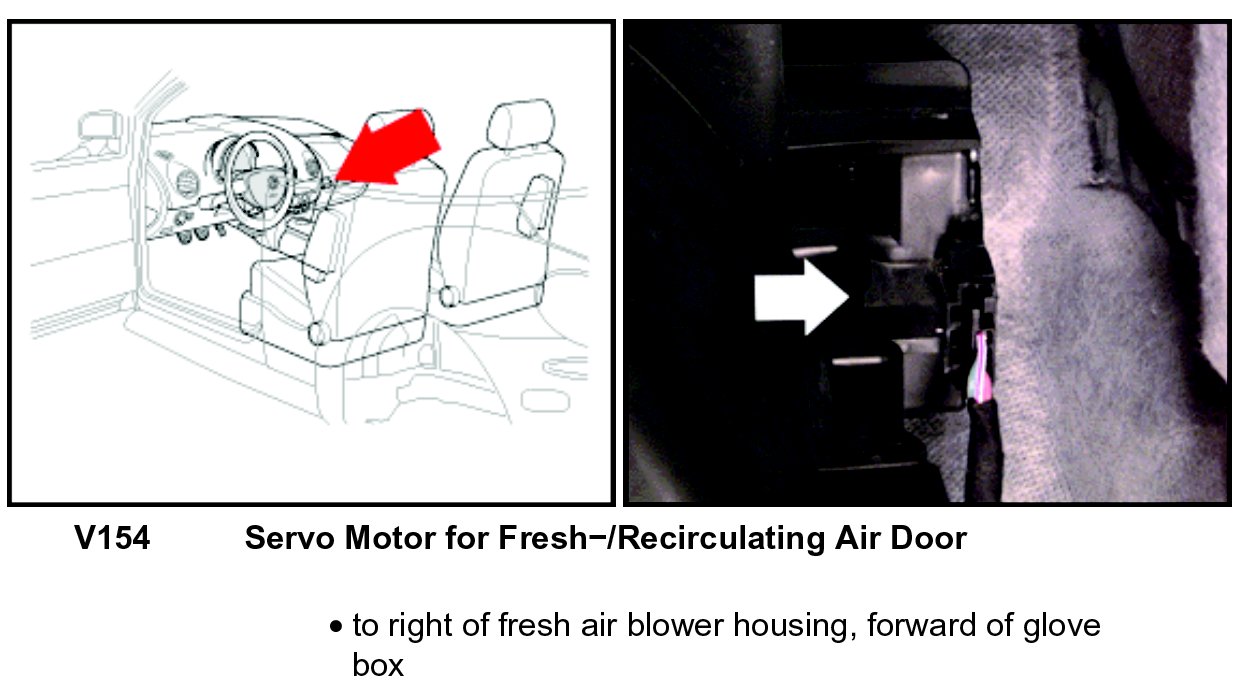 V154 Servo Motor for Fresh−/Recirculating Air Door

• to right of fresh air blower housing, forward of glove box