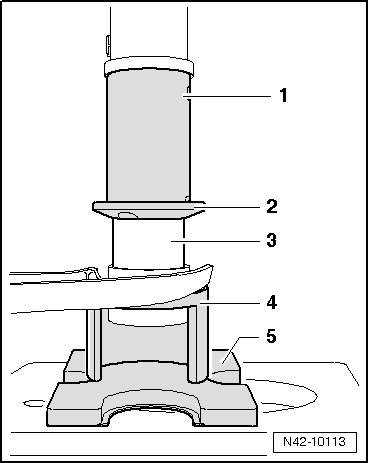 1
2
3
4
5
N42-10113