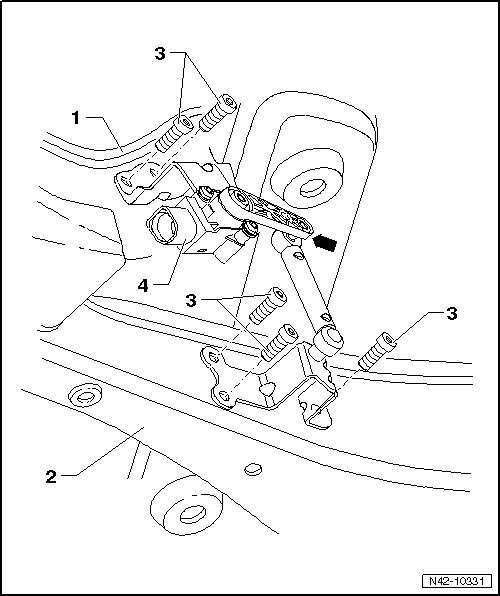 3
1
4
3
3
2
N42-10331