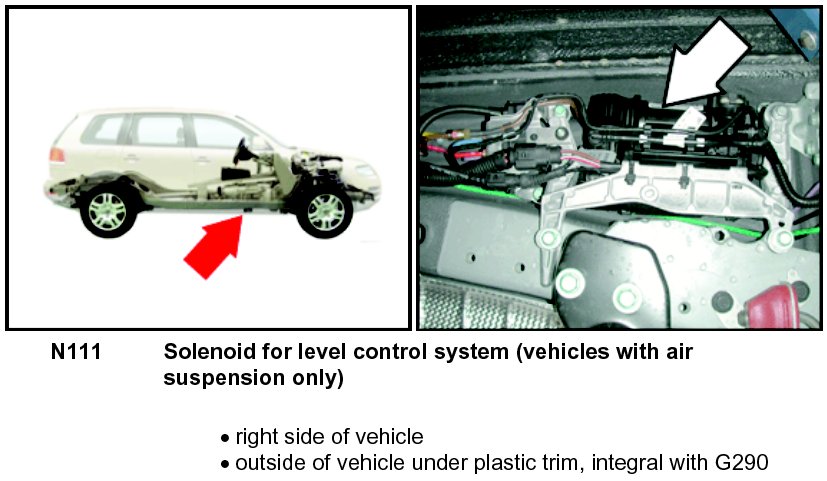 N111 Solenoid for level control system (vehicles with air suspension only)

• right side of vehicle
• outside of vehicle under plastic trim, integral with G290