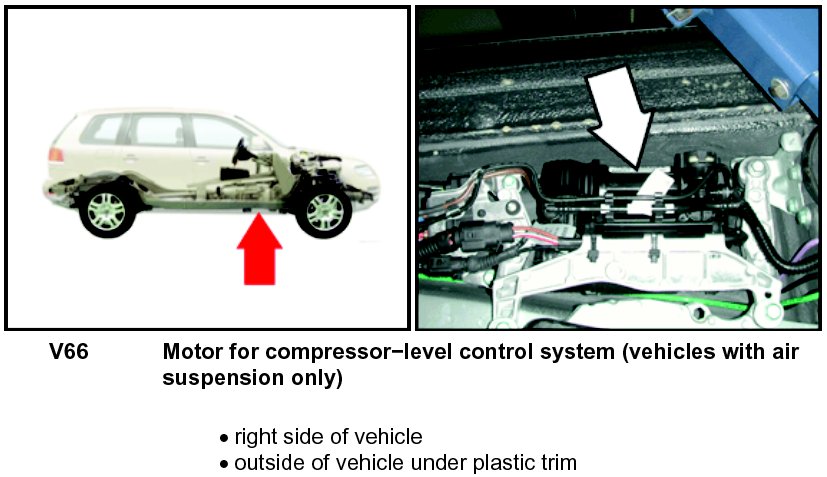 V66 Motor for compressor−level control system (vehicles with air suspension only)

• right side of vehicle
• outside of vehicle under plastic trim