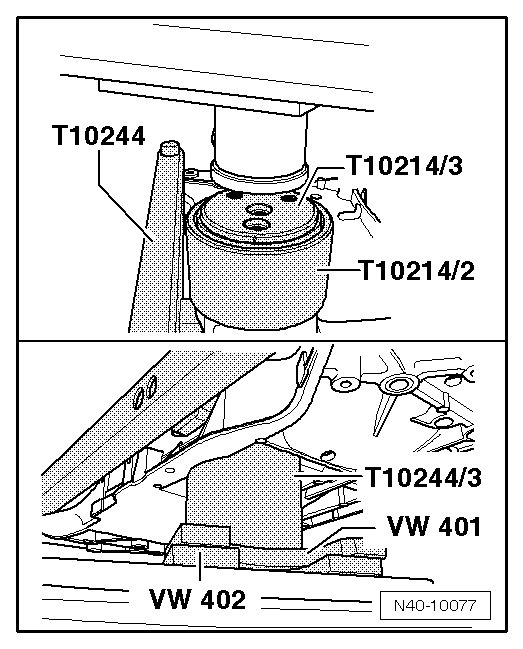 T10244
T10214/3
T10214/2
T10244/3
VW 401
VW 402
N40-10077