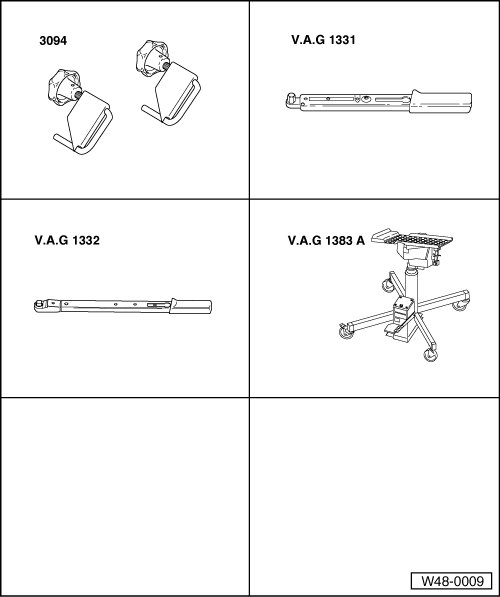 3094

V.A.G 1331

V.A.G 1332

V.A.G 1383 A

W48-0009