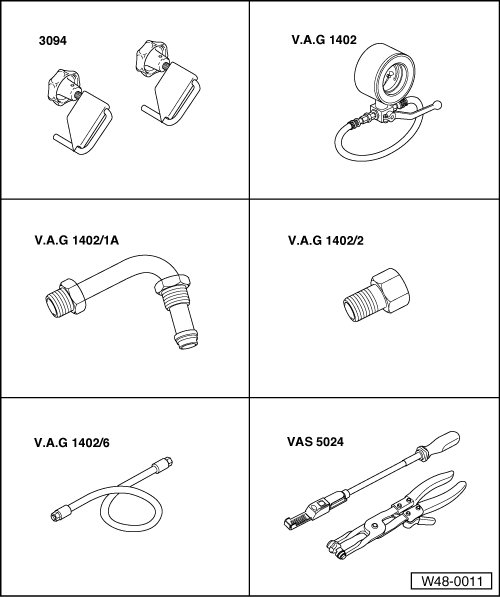 3094

V.A.G 1402

V.A.G 1402/1A

V.A.G 1402/2

V.A.G 1402/6

VAS 5024

W48-0011