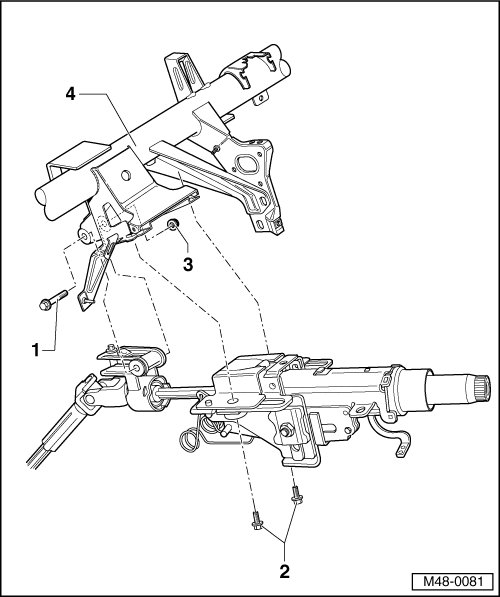 4

3

1

2

M48-0081