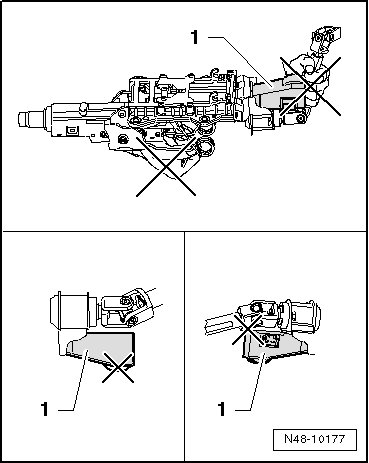 1

1

1

N48-10177