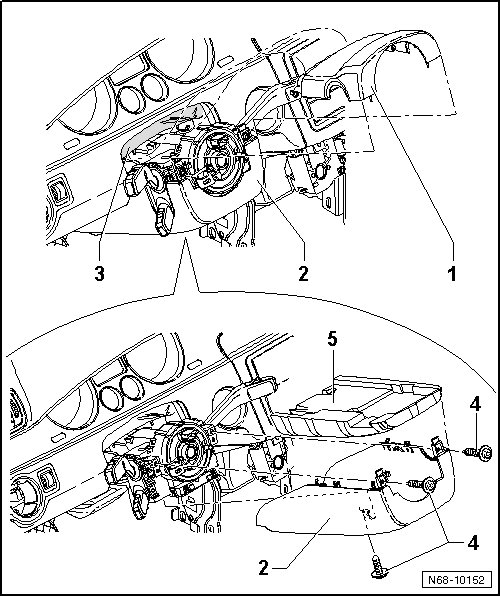 3
2
1
5
4
4
2
N68-10152