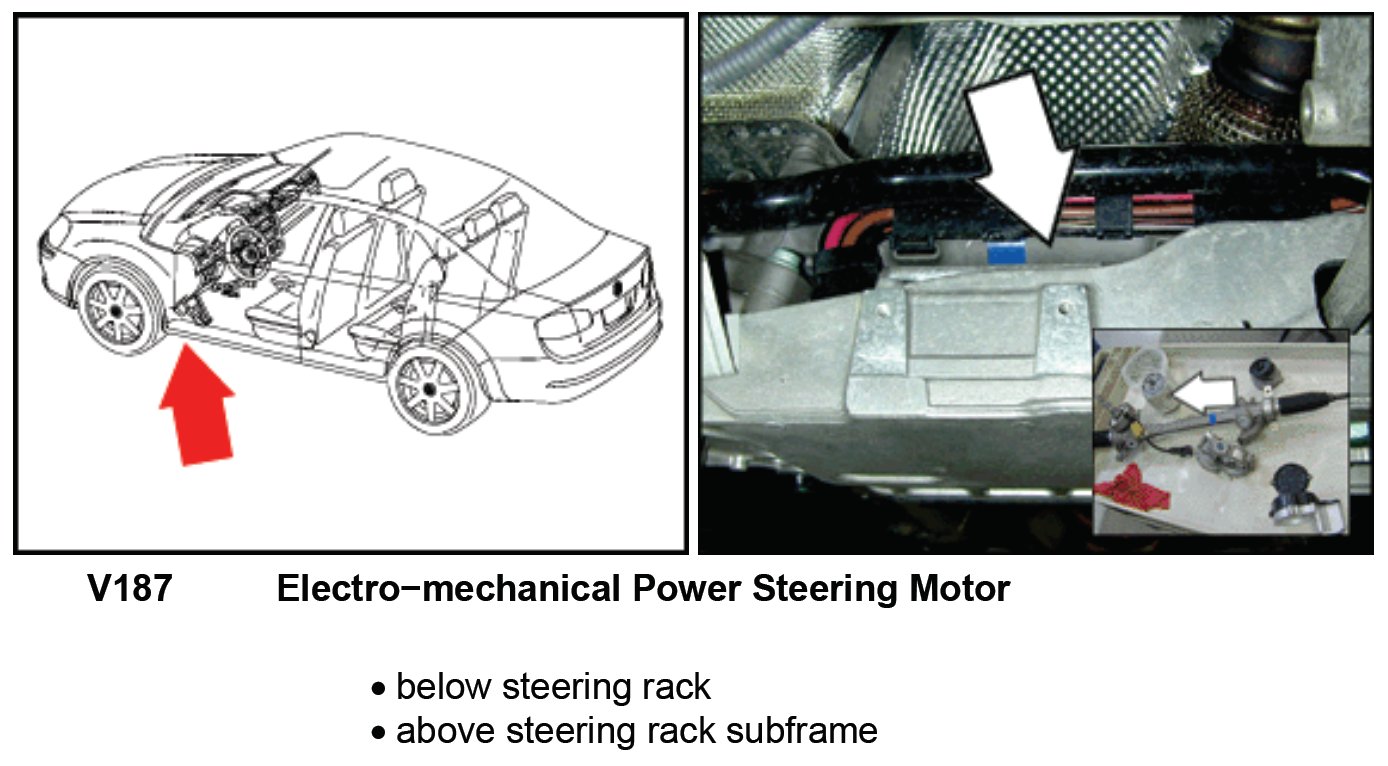 V187 Electro−mechanical Power Steering Motor

• below steering rack
• above steering rack subframe