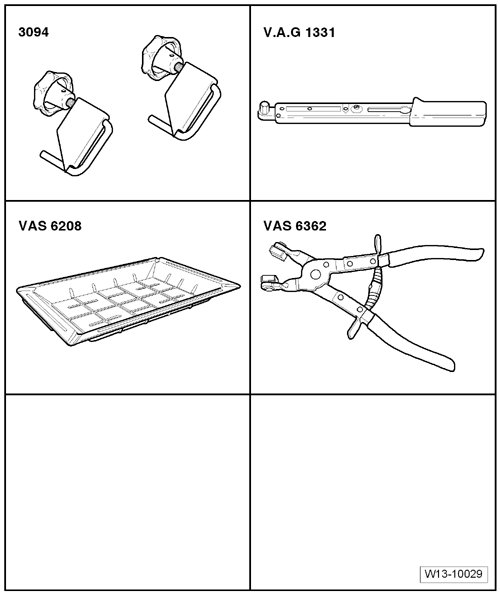 3094

V.A.G 1331

VAS 6208

VAS 6362

W13-10029