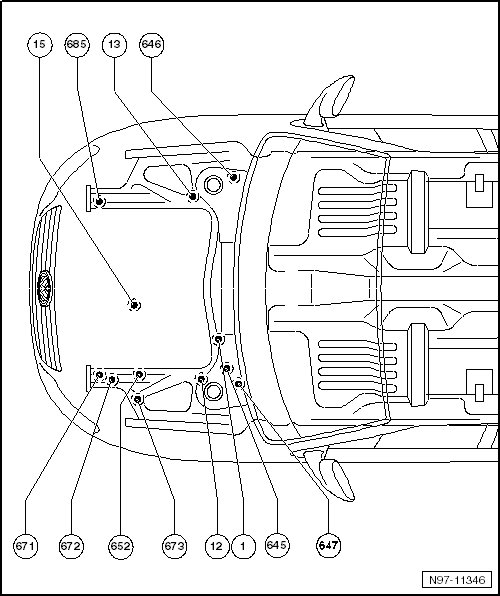 15
685
13
646
671
672
652
673
12
1
645
647
N97-11346