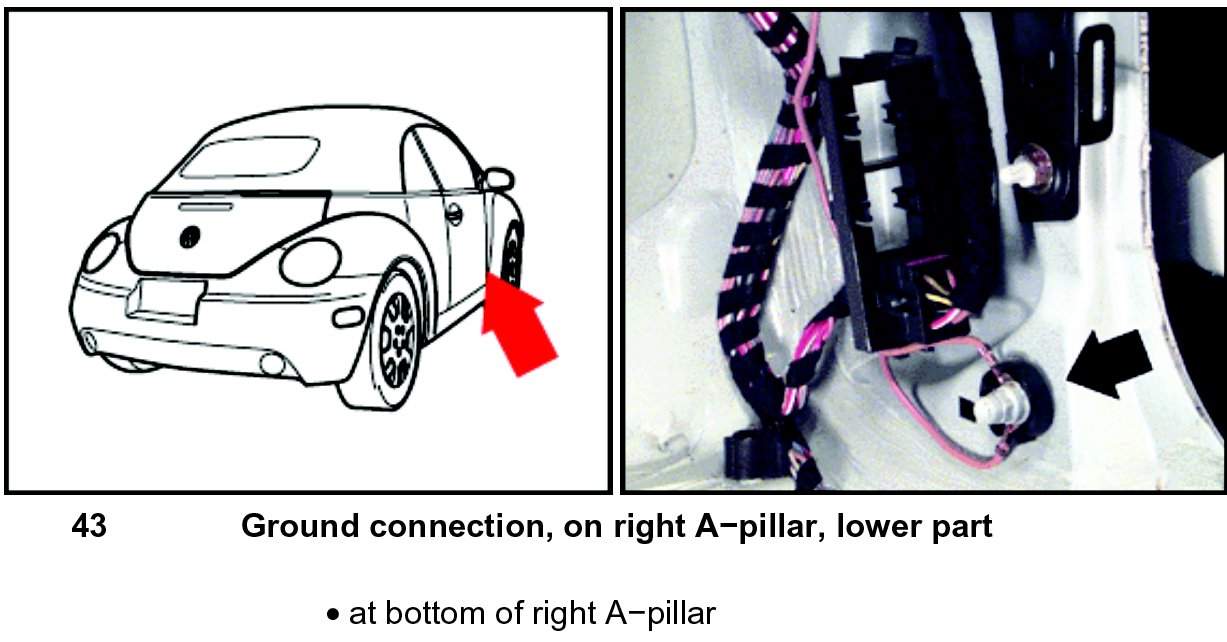 43 Ground connection, on right A−pillar, lower part

• at bottom of right A−pillar