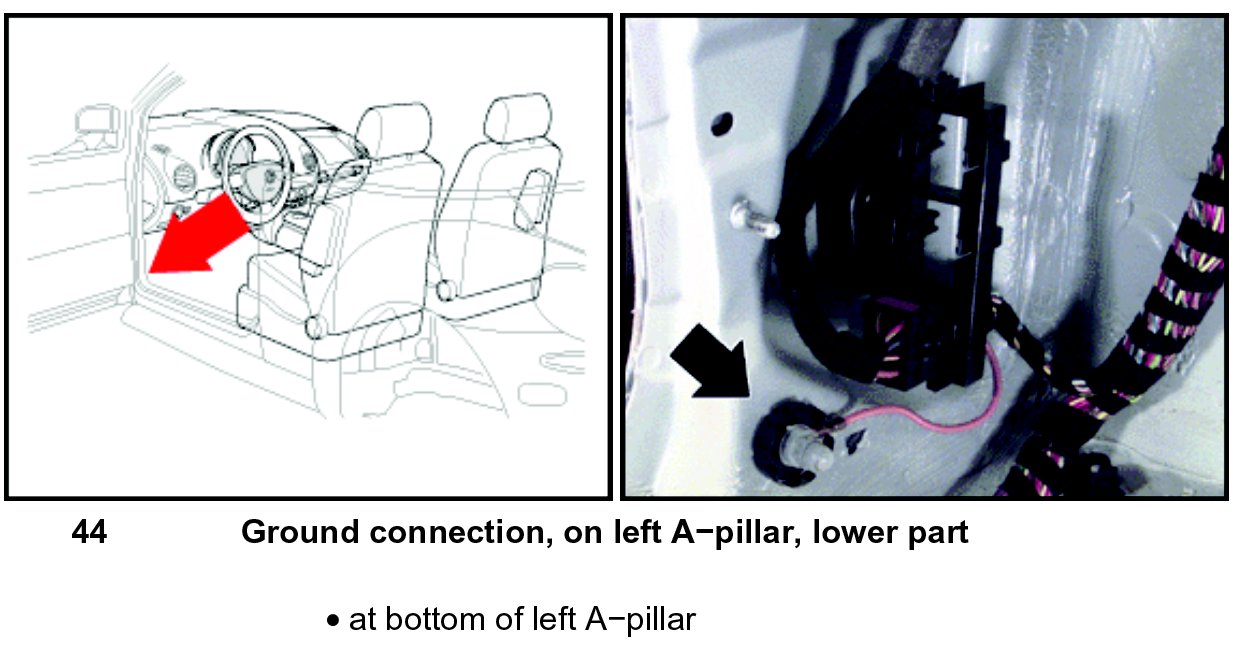 44 Ground connection, on left A−pillar, lower part

• at bottom of left A−pillar