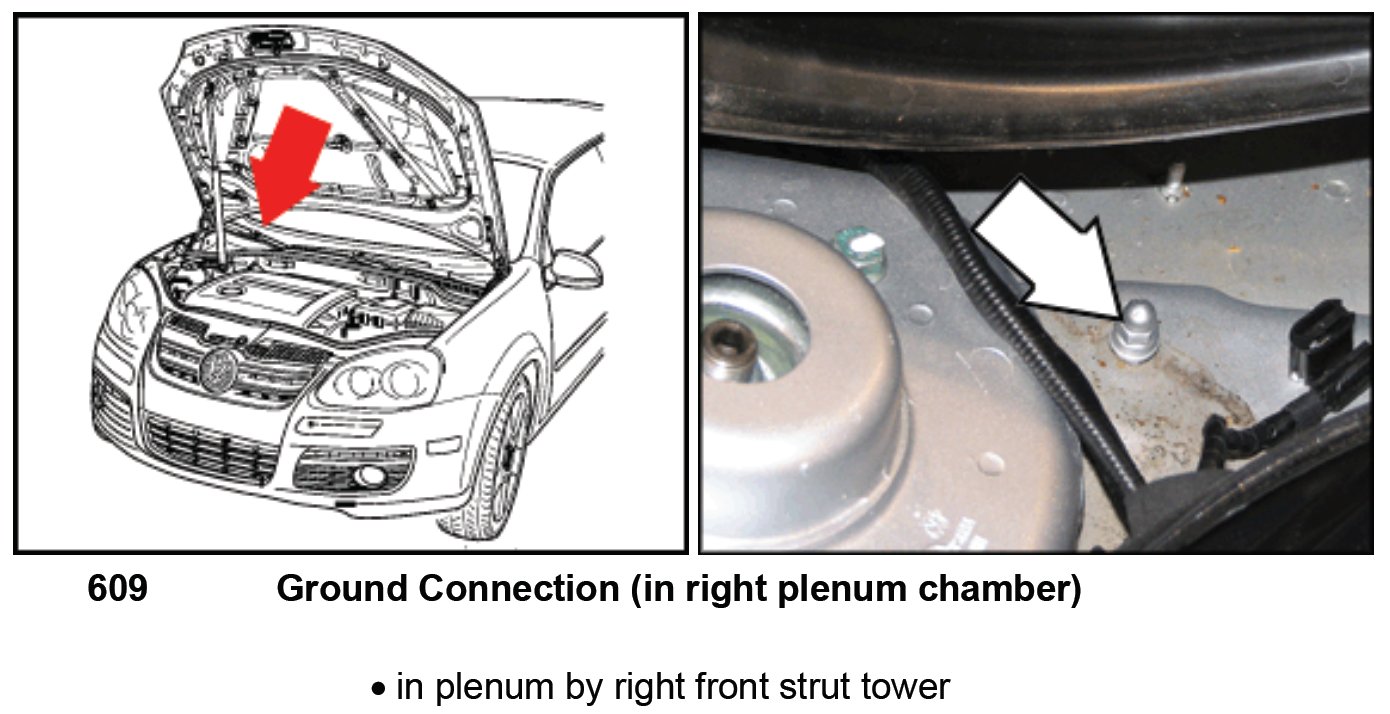 609 Ground Connection (in right plenum chamber)

• in plenum by right front strut tower