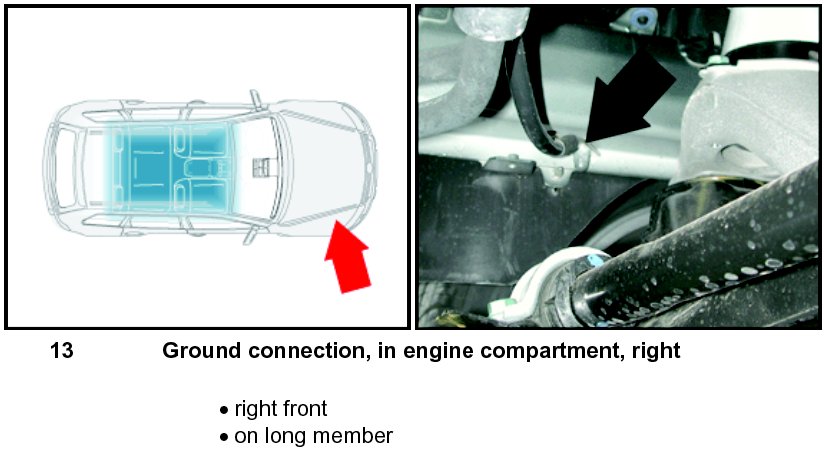 13 Ground connection, in engine compartment, right

• right front
• on long member