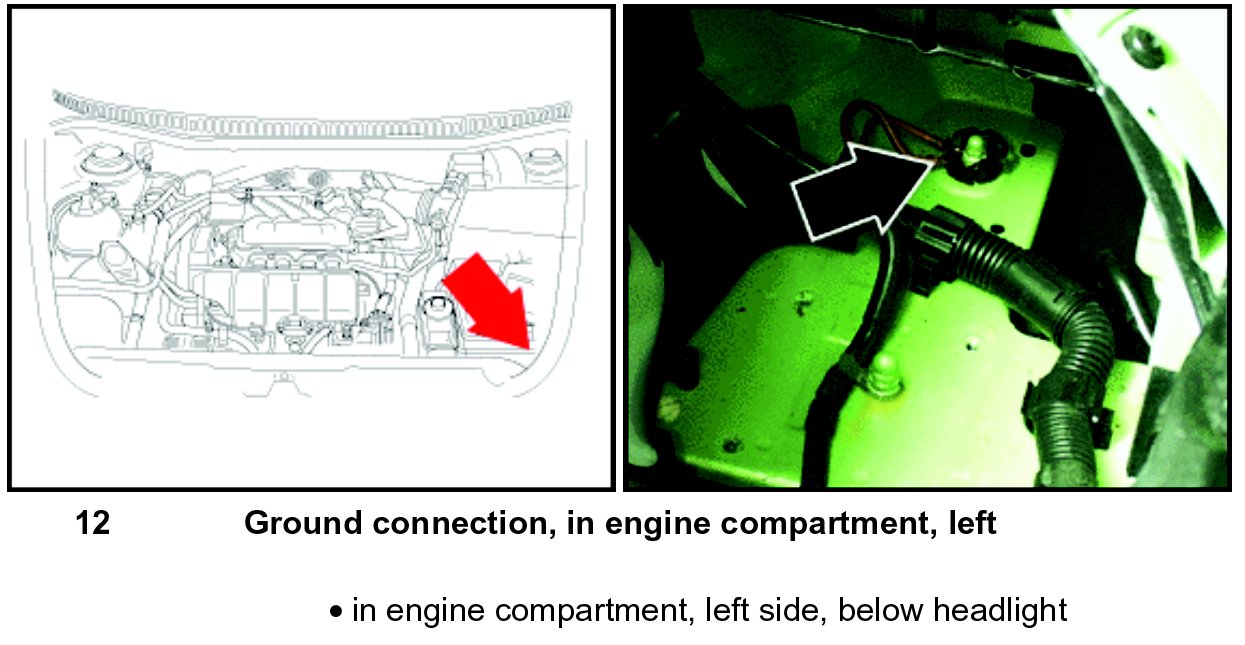 12 Ground connection, in engine compartment, left

• in engine compartment, left side, below headlight