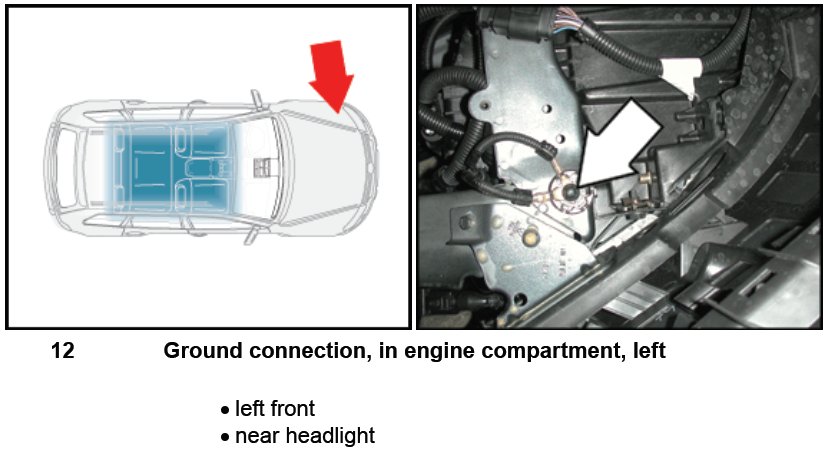 12 Ground connection, in engine compartment, left

• left front
• near headlight