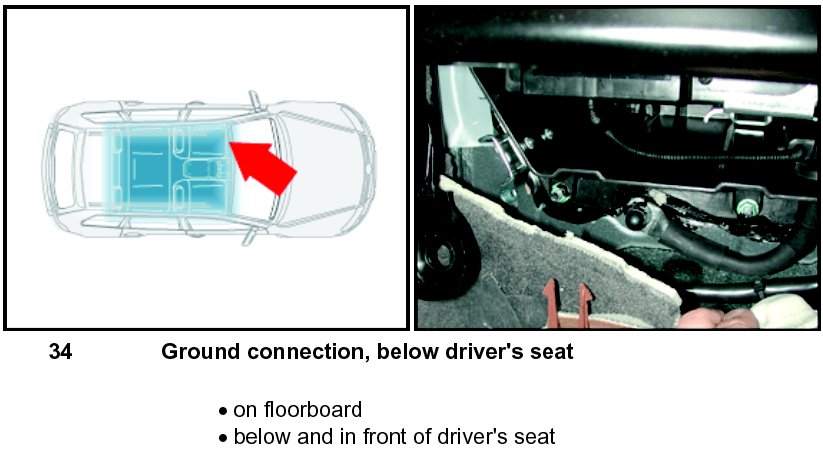 34 Ground connection, below driver's seat

• on floorboard
• below and in front of driver's seat