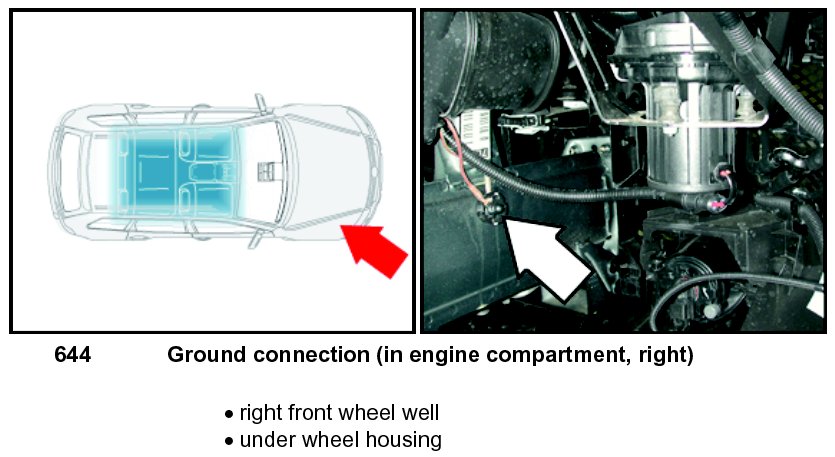 644 Ground connection (in engine compartment, right)

• right front wheel well
• under wheel housing