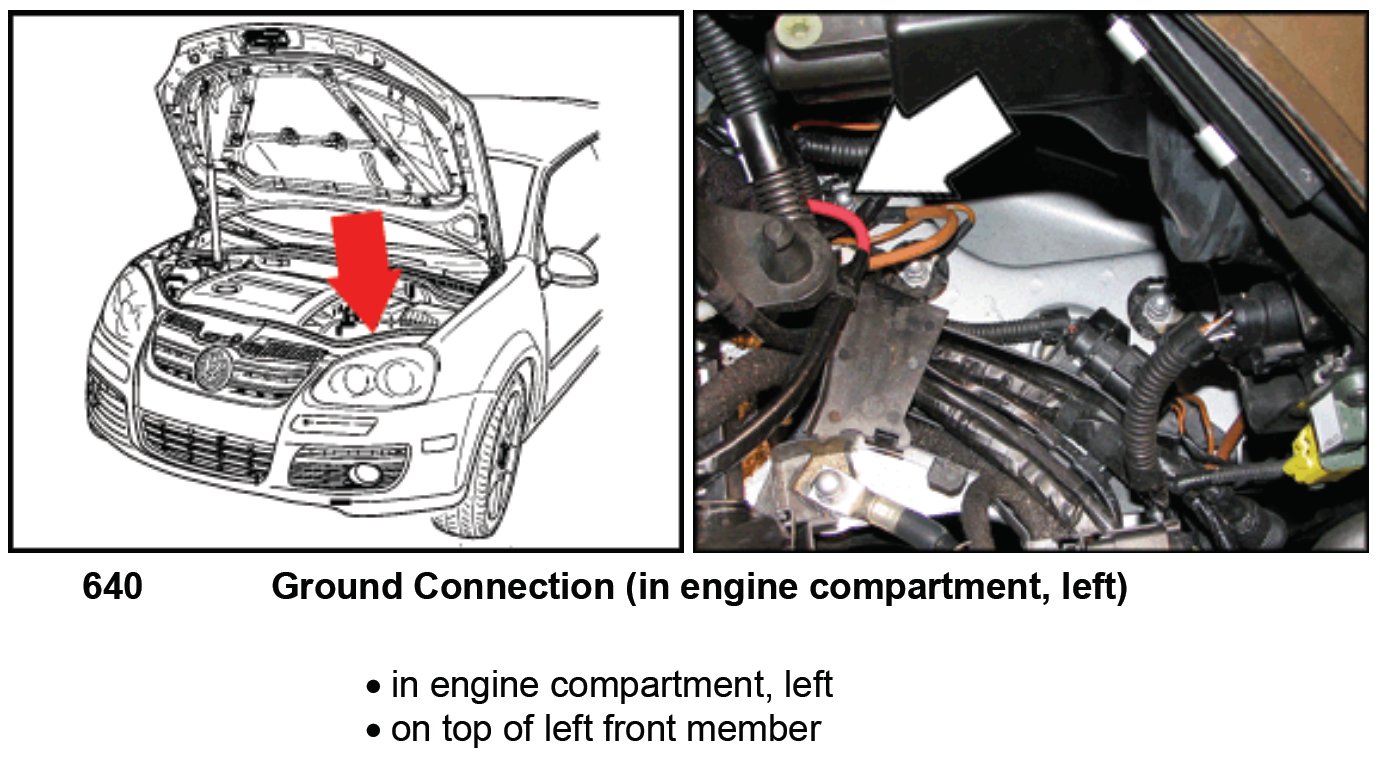 640 Ground Connection (in engine compartment, left)

• in engine compartment, left
• on top of left front member