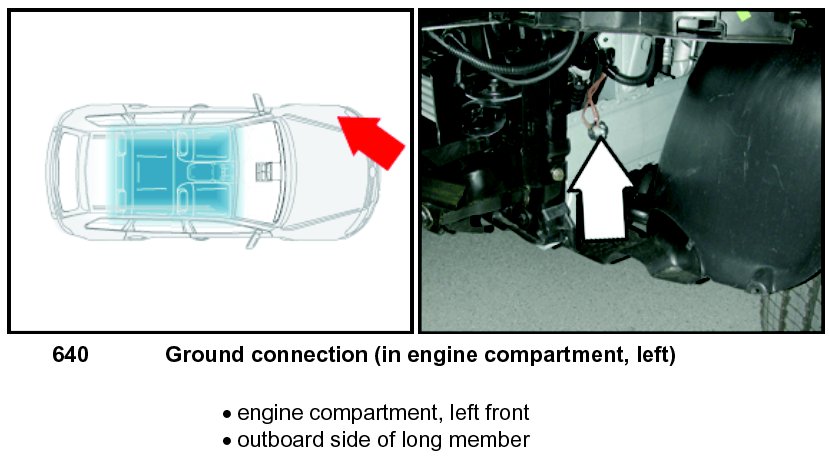 640 Ground connection (in engine compartment, left)

• engine compartment, left front
• outboard side of long member