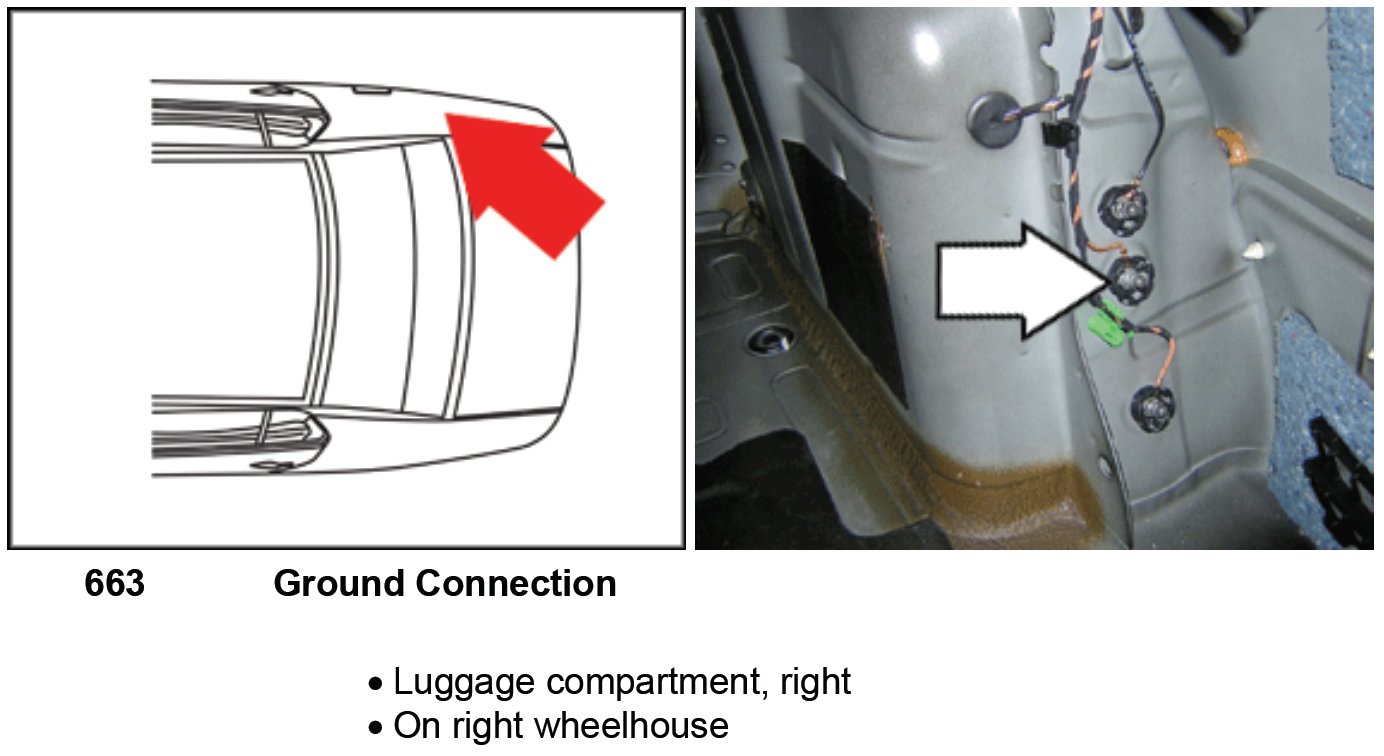 663 Ground Connection

• Luggage compartment, right
• On right wheelhouse