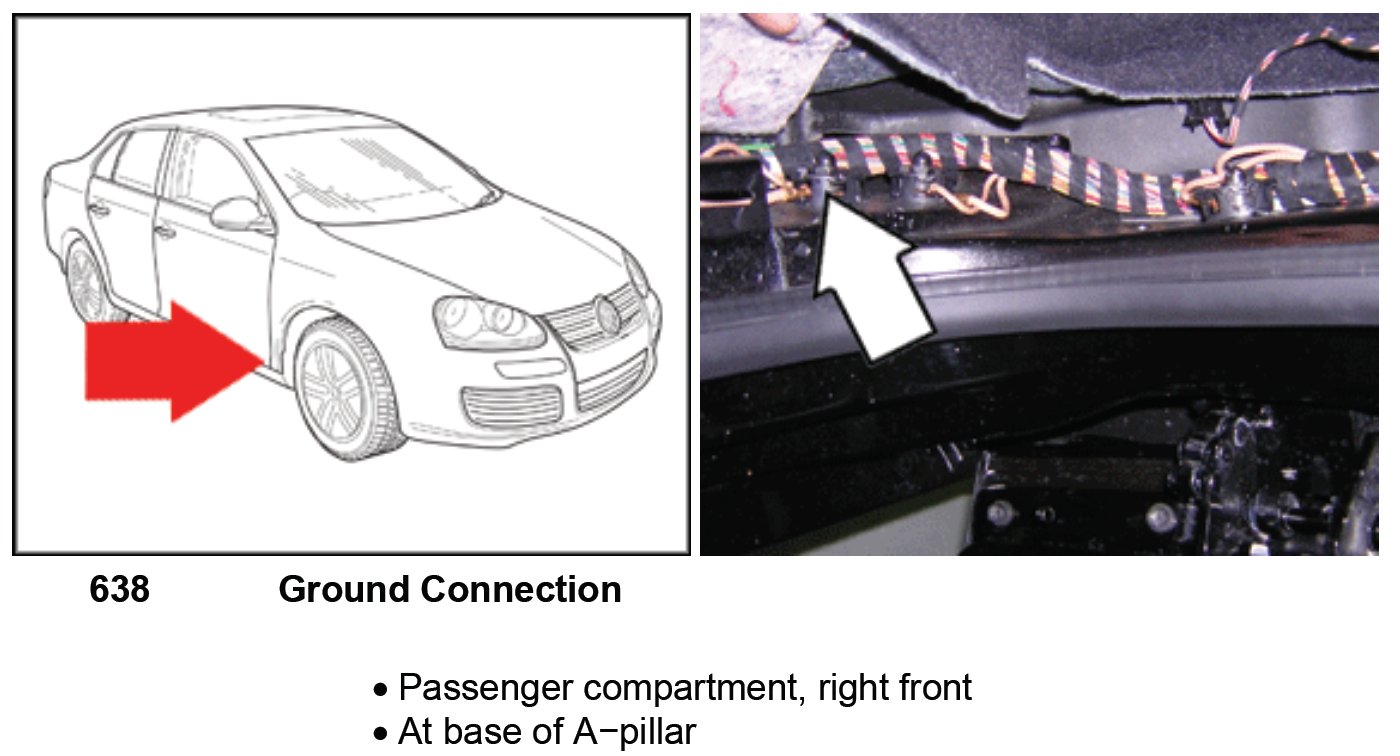 638 Ground Connection

• Passenger compartment, right front
• At base of A−pillar