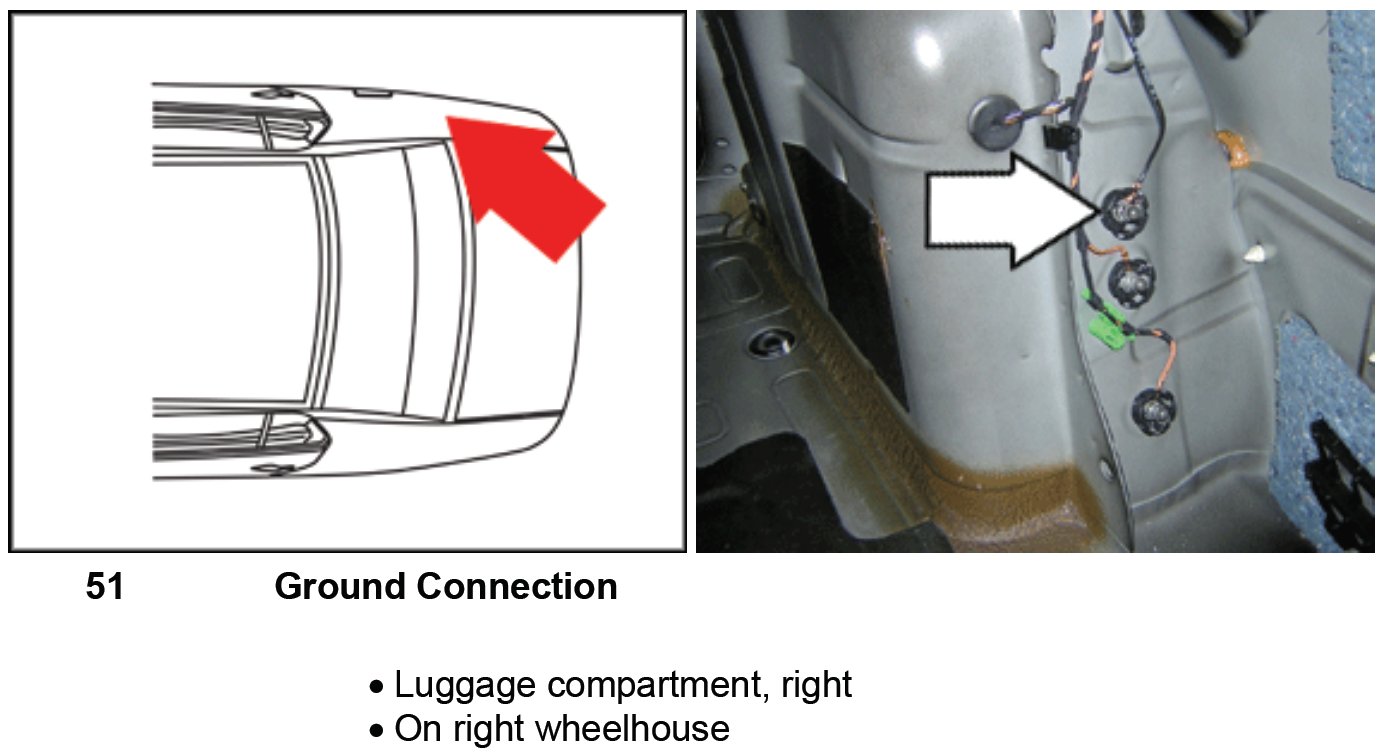 51 Ground Connection

• Luggage compartment, right
• On right wheelhouse