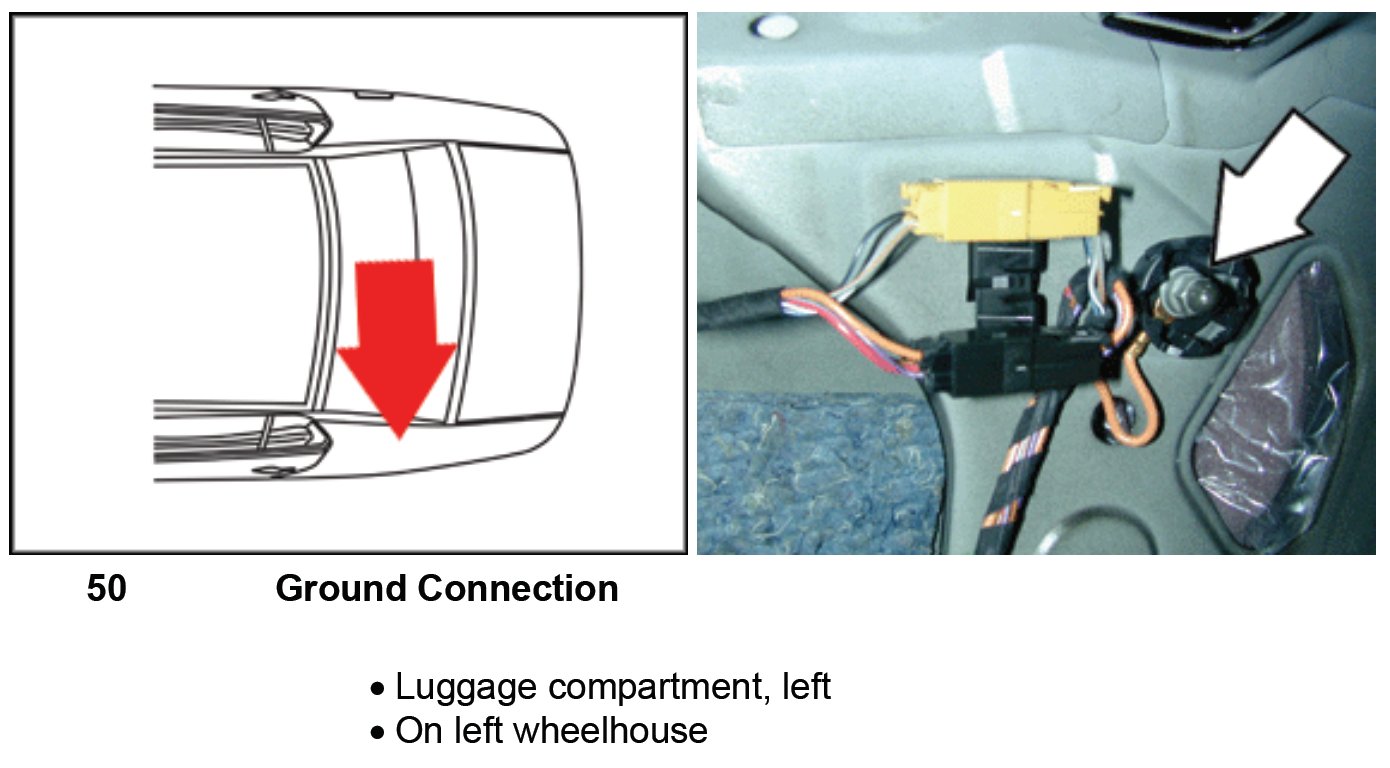 50 Ground Connection

• Luggage compartment, left
• On left wheelhouse