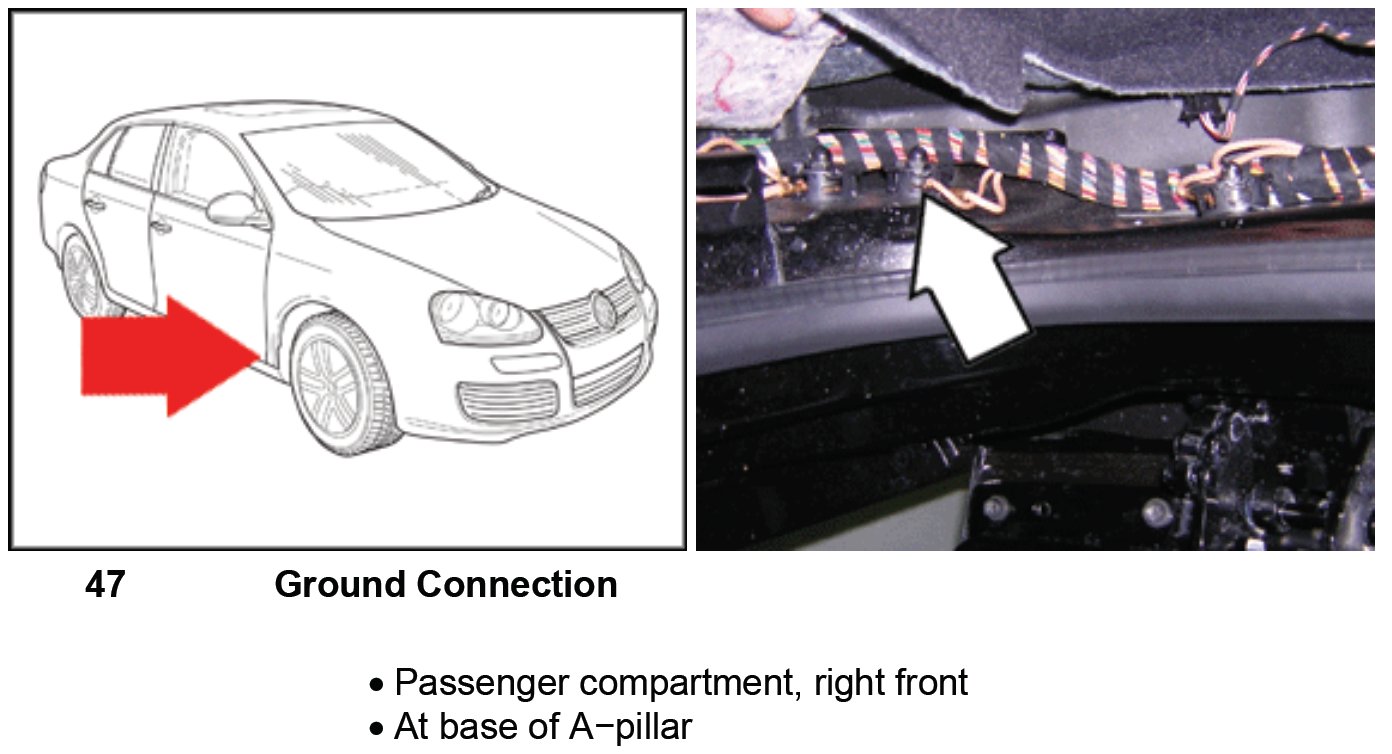 47 Ground Connection

• Passenger compartment, right front
• At base of A−pillar