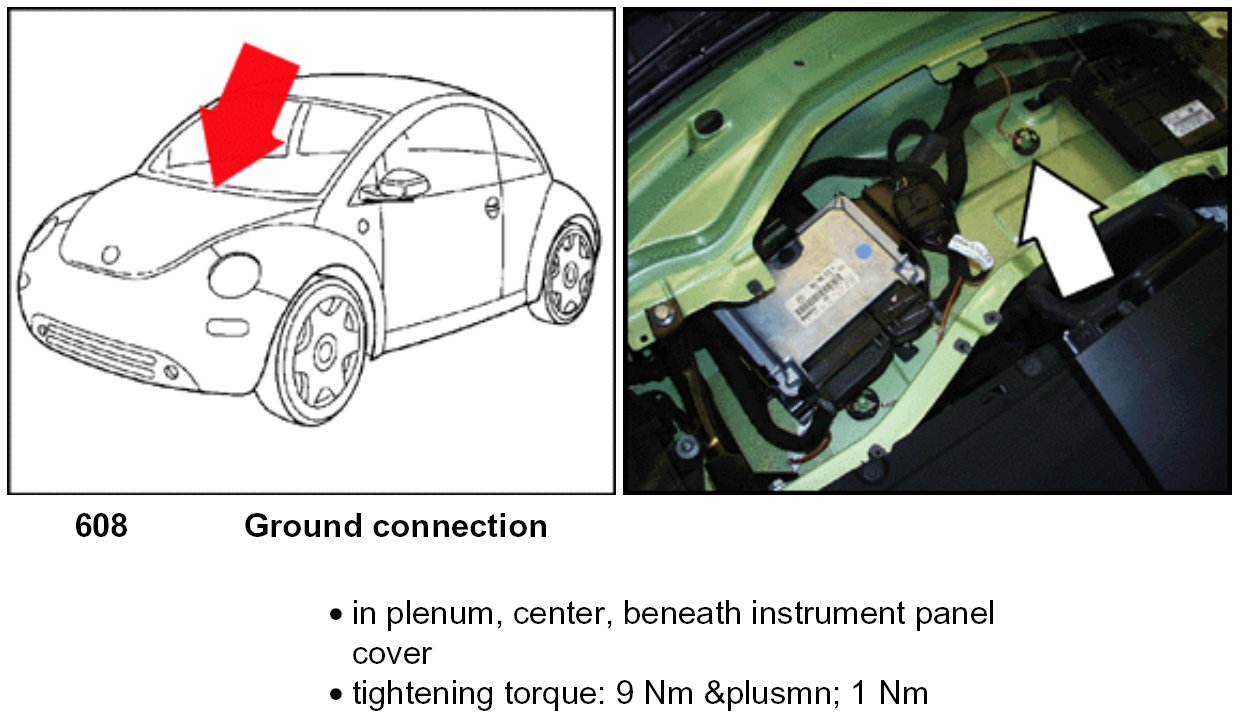 608 Ground connection

• in plenum, center, beneath instrument panel cover
• tightening torque: 9 Nm &plusmn; 1 Nm