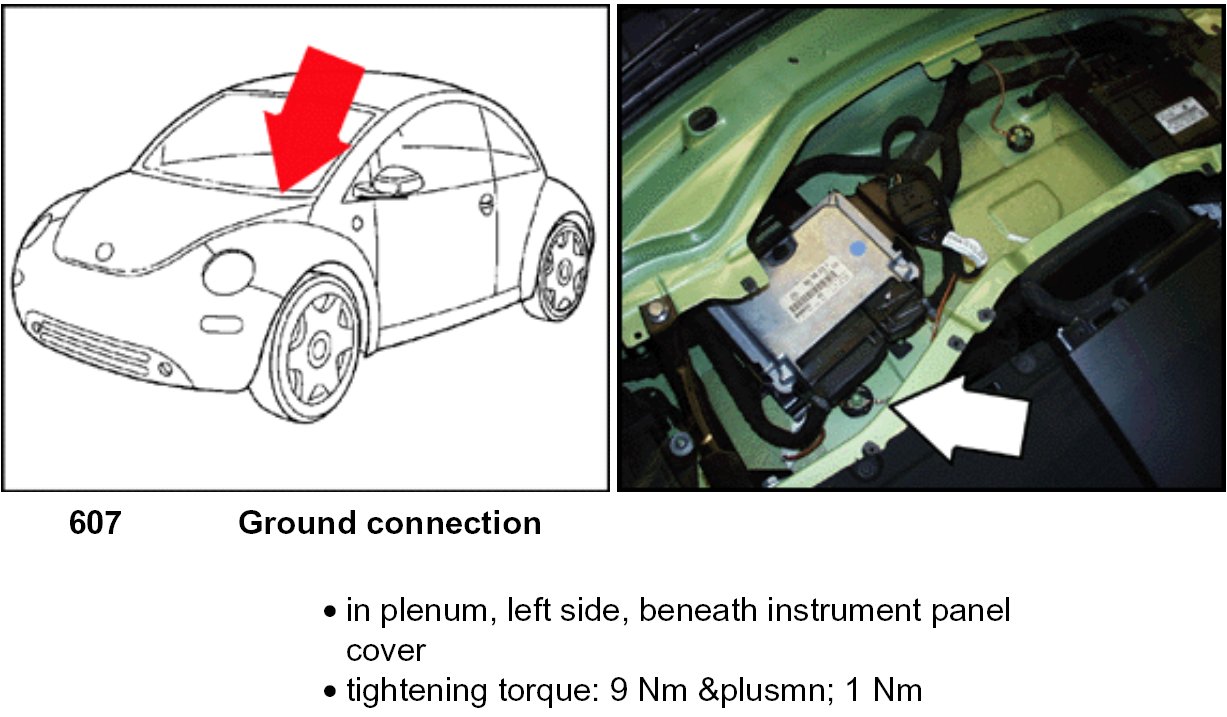 607 Ground connection

• in plenum, left side, beneath instrument panel cover
• tightening torque: 9 Nm &plusmn; 1 Nm