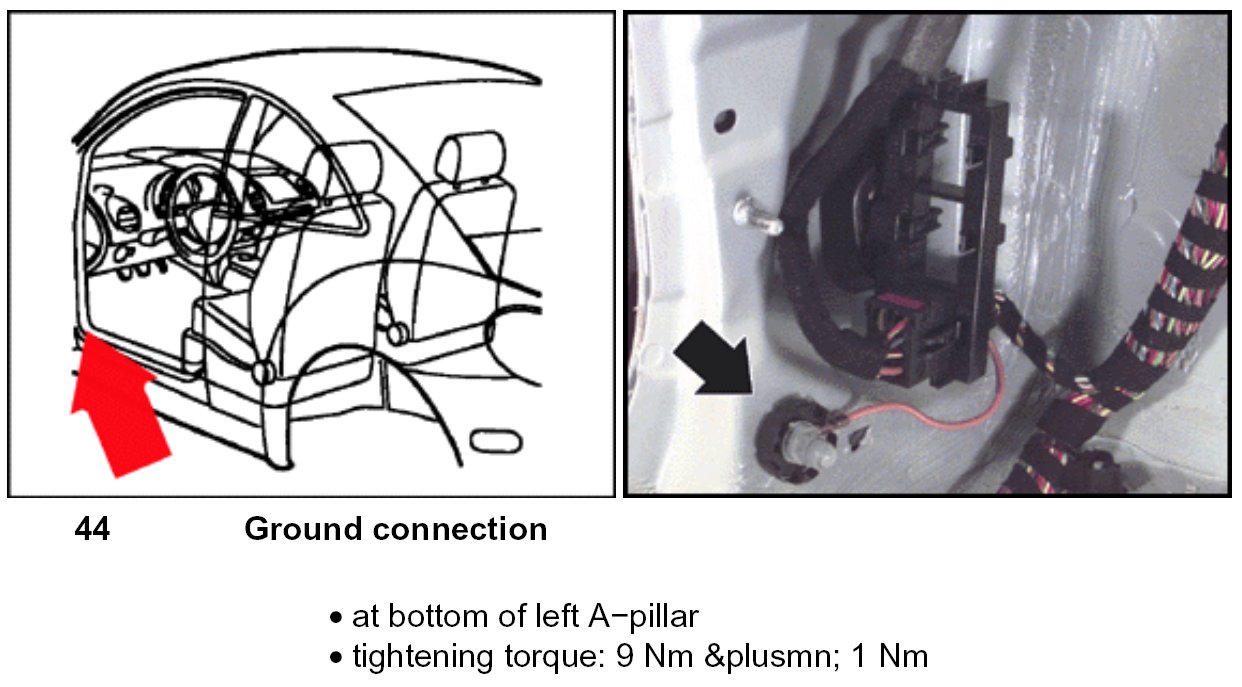 44 Ground connection

• at bottom of left A−pillar
• tightening torque: 9 Nm &plusmn; 1 Nm