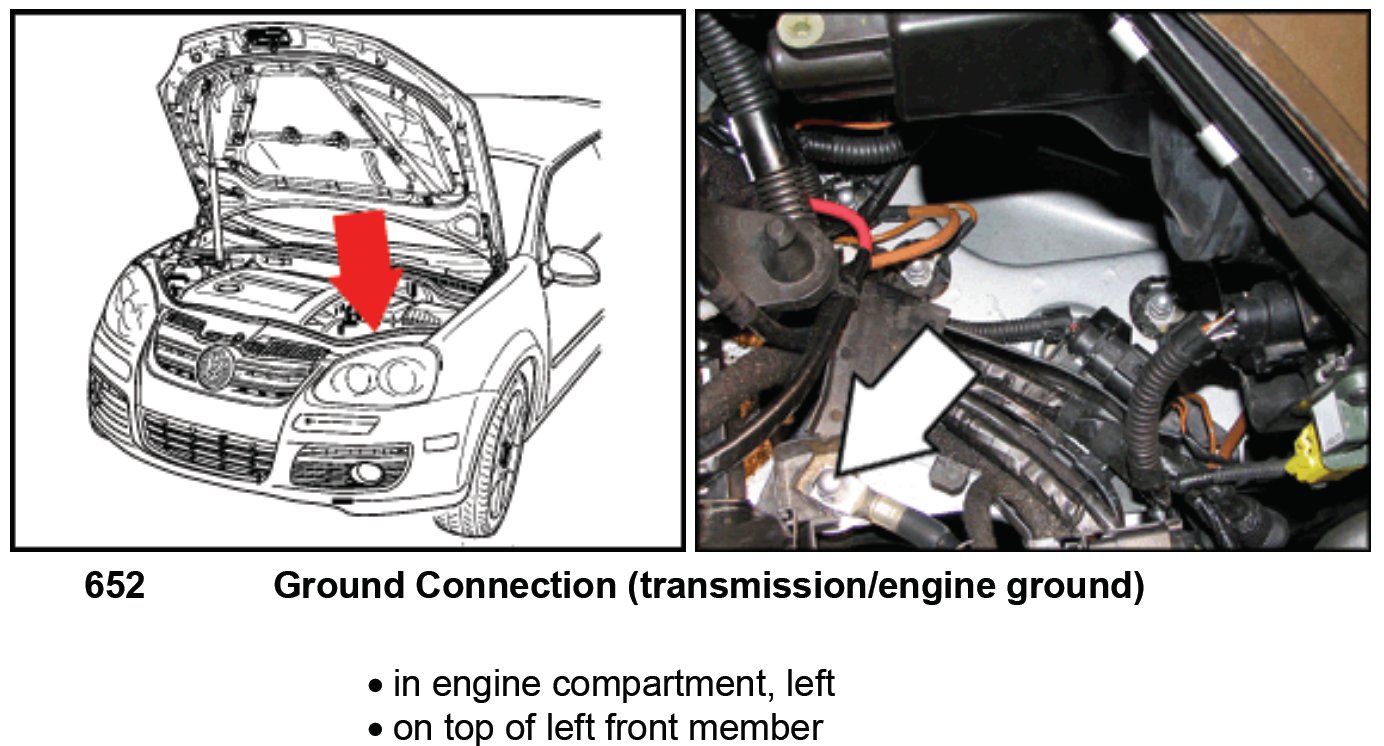 652 Ground Connection (transmission/engine ground)

• in engine compartment, left
• on top of left front member