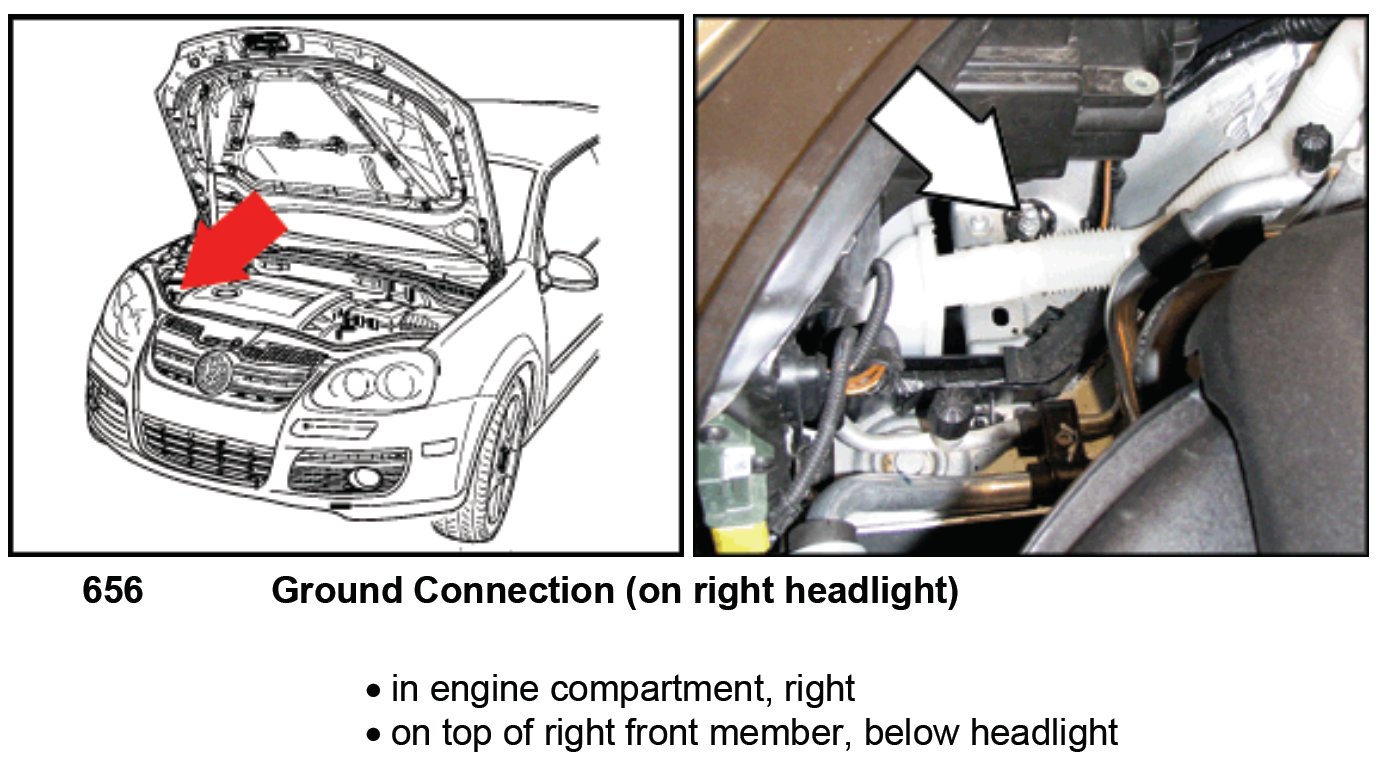 656 Ground Connection (on right headlight)

• in engine compartment, right
• on top of right front member, below headlight