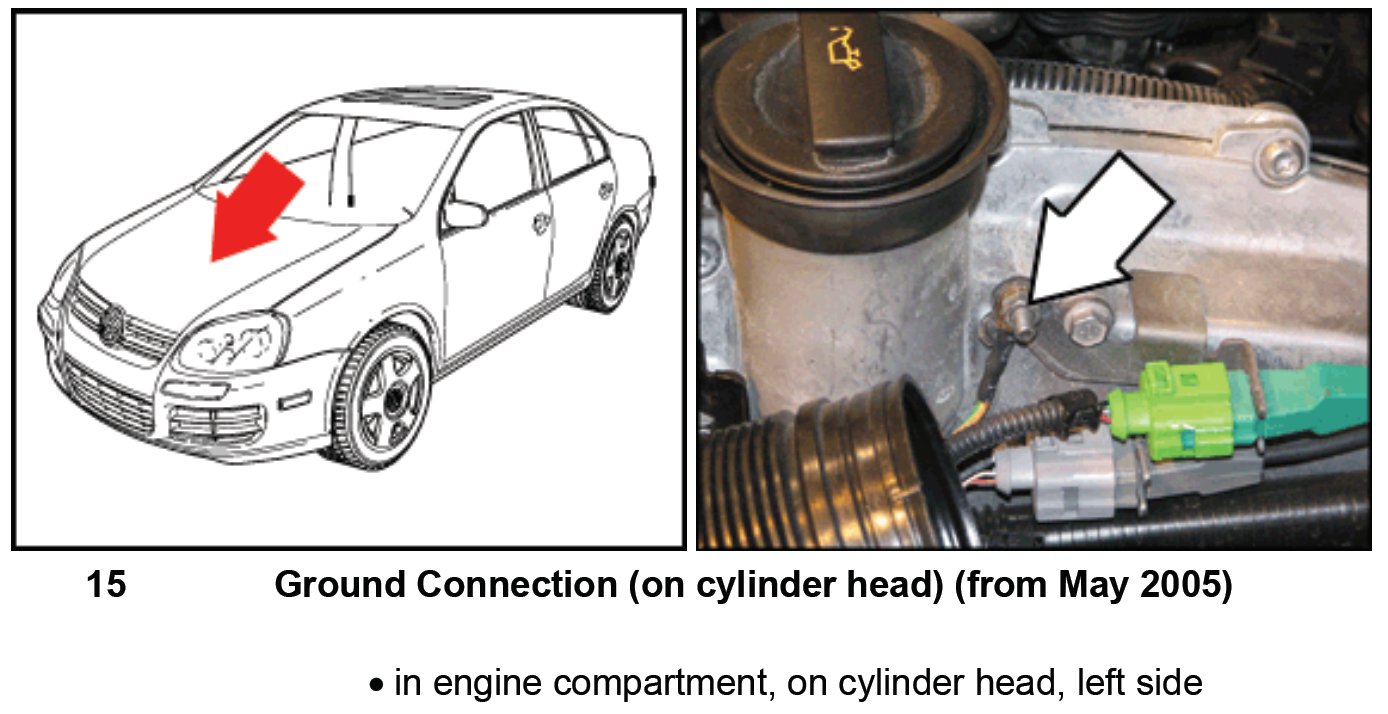 15 Ground Connection (on cylinder head) (from May 2005)

• in engine compartment, on cylinder head, left side