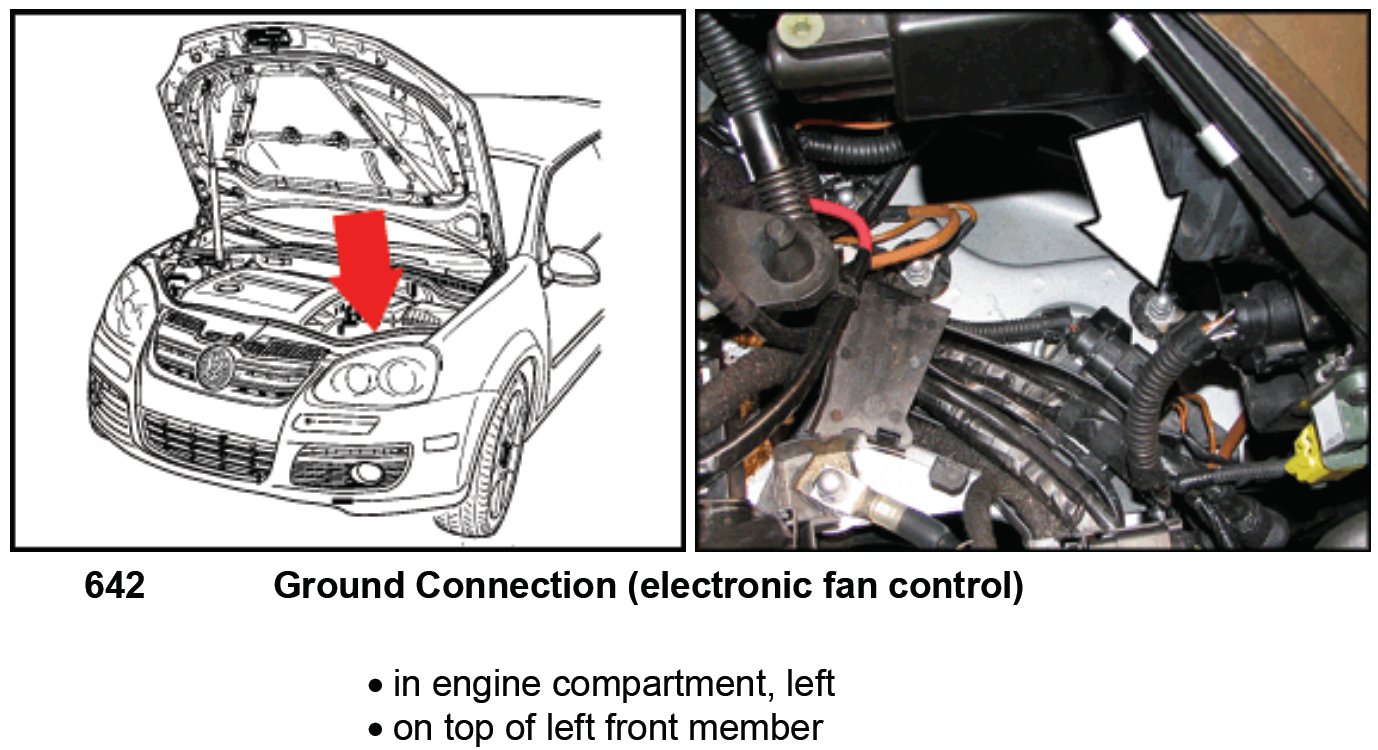 642 Ground Connection (electronic fan control)

• in engine compartment, left
• on top of left front member