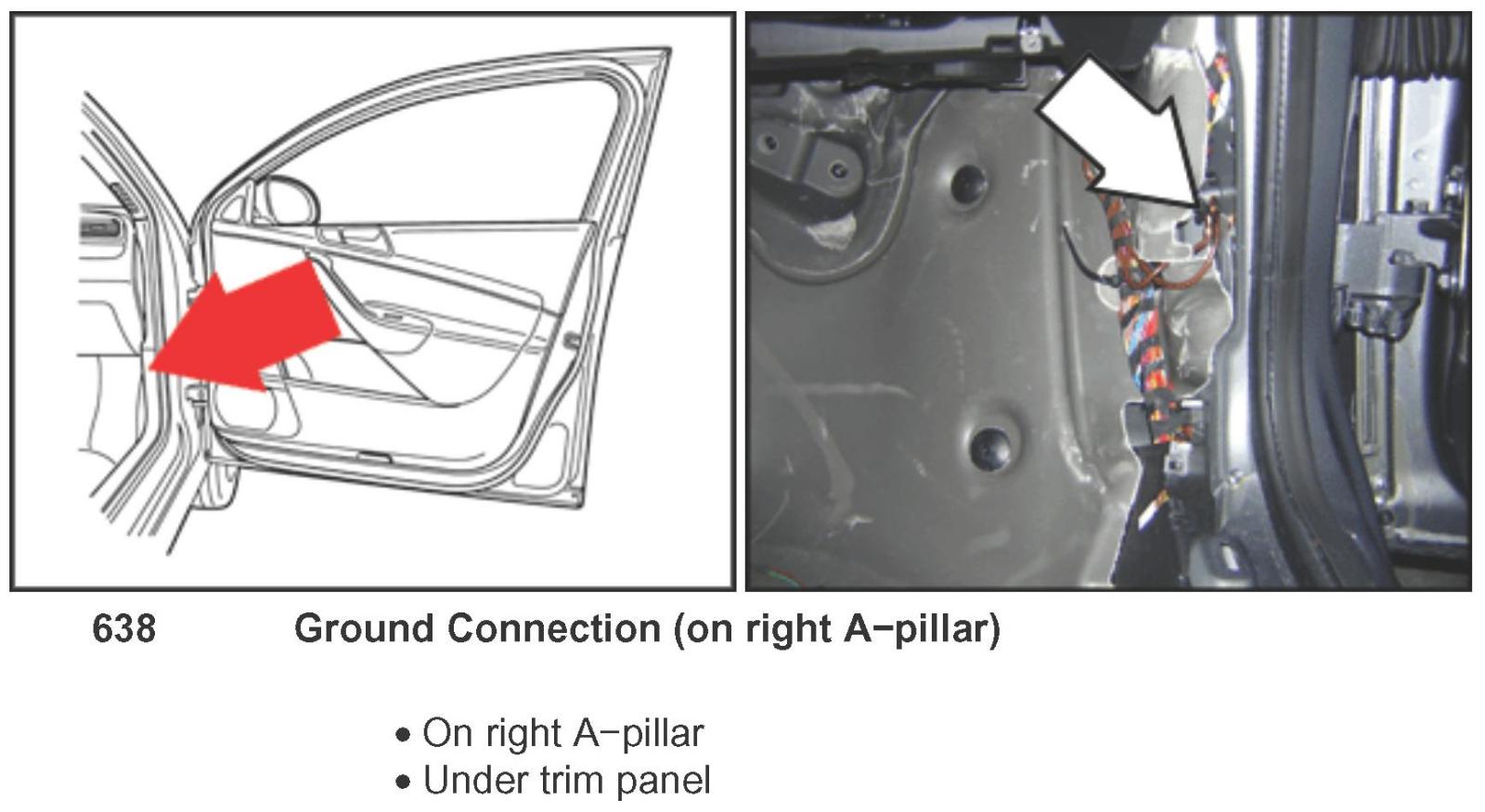 638 Ground Connection (on right A−pillar)

• On right A−pillar
• Under trim panel