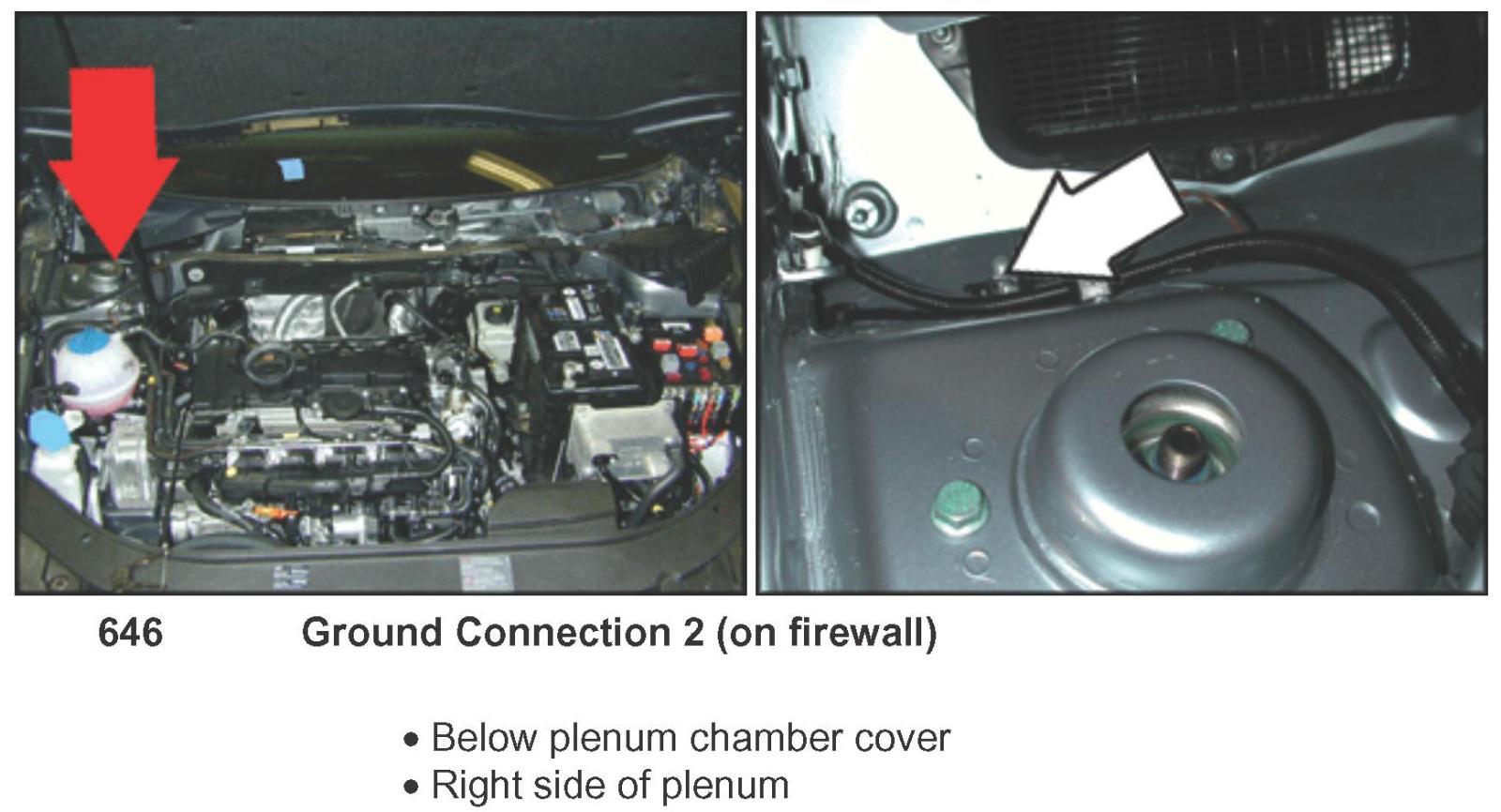 646 Ground Connection 2 (on firewall)

• Below plenum chamber cover
• Right side of plenum