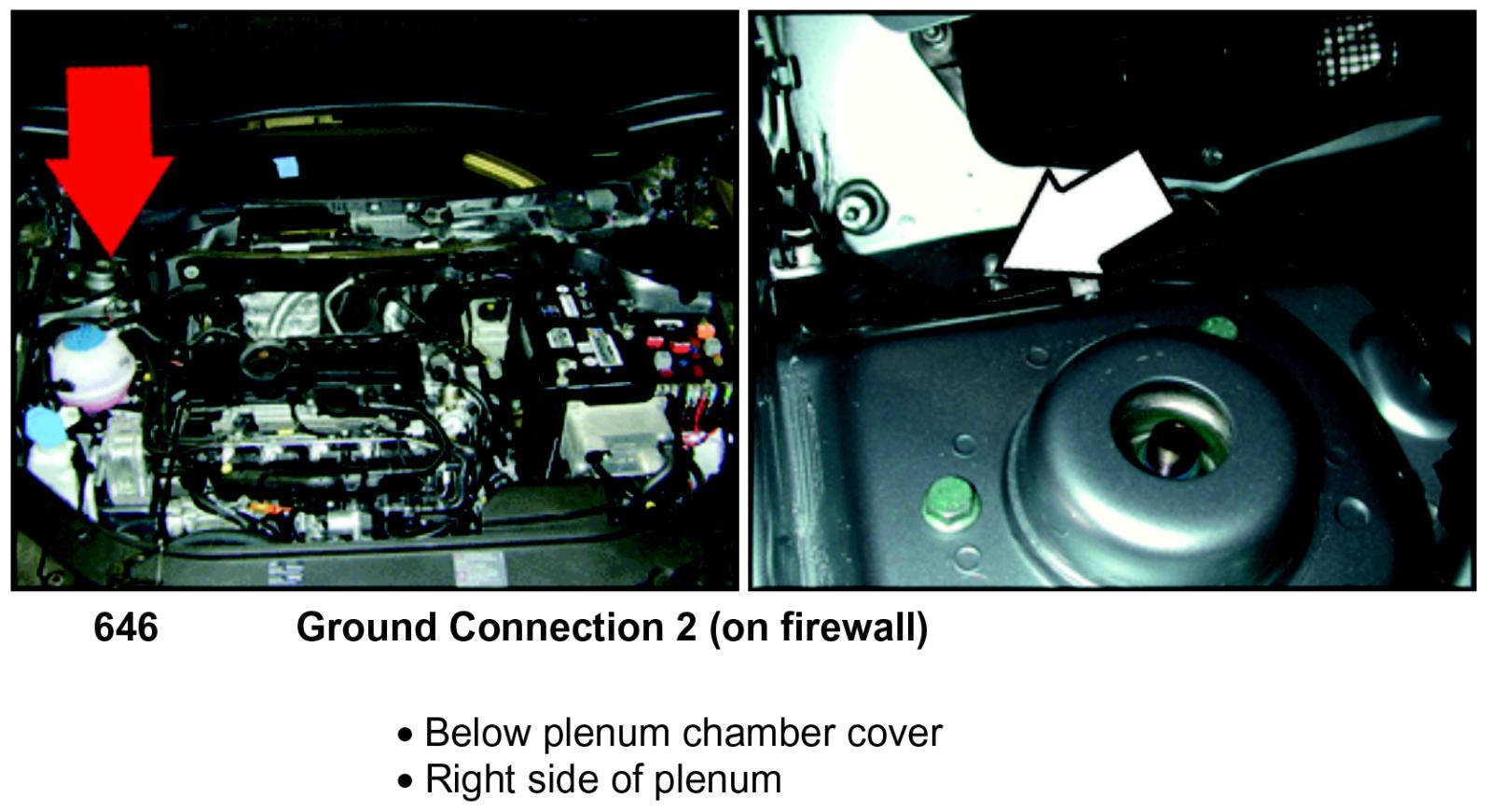 646 Ground Connection 2 (on firewall)

• Below plenum chamber cover
• Right side of plenum