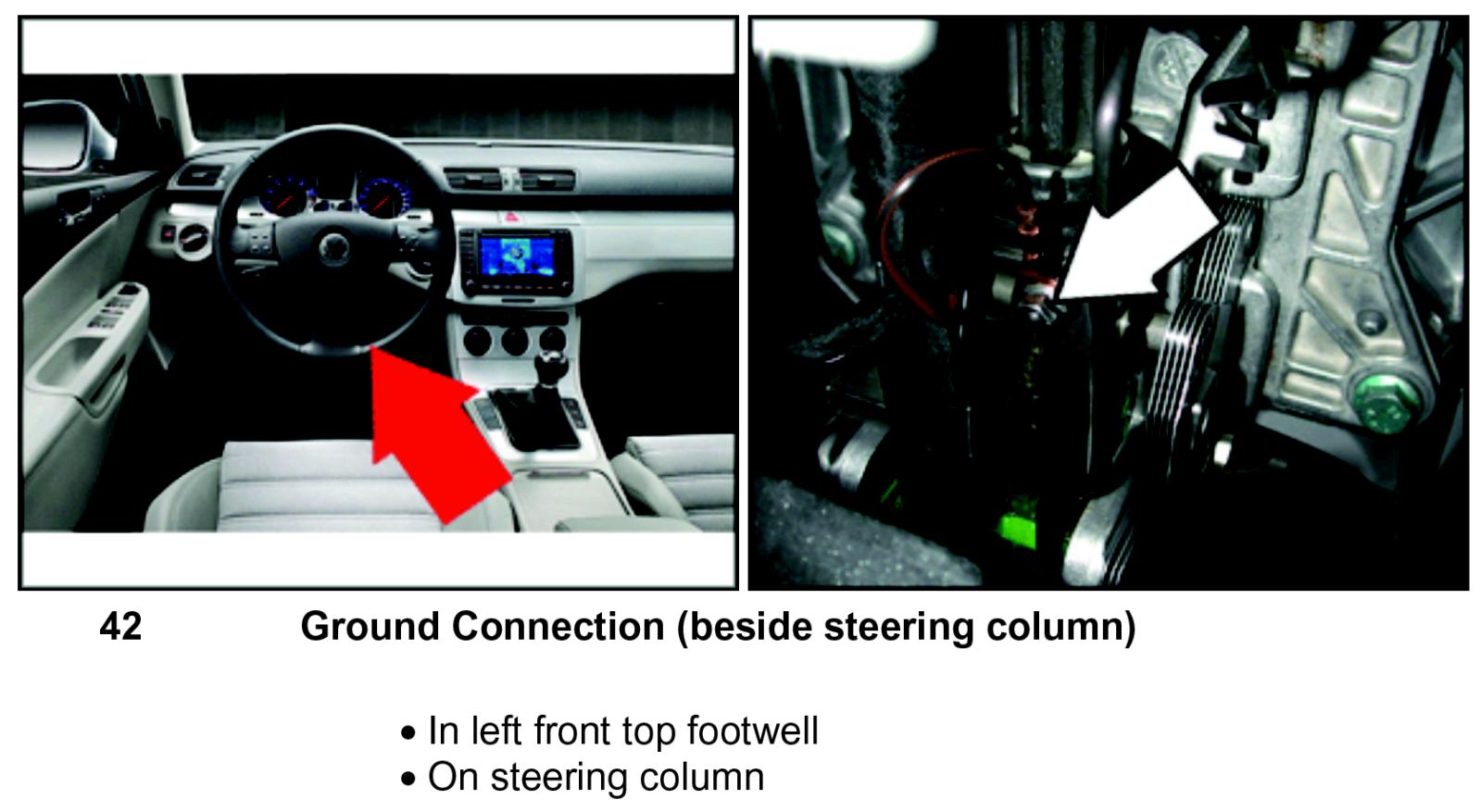 42 Ground Connection (beside steering column)

• In left front top footwell
• On steering column