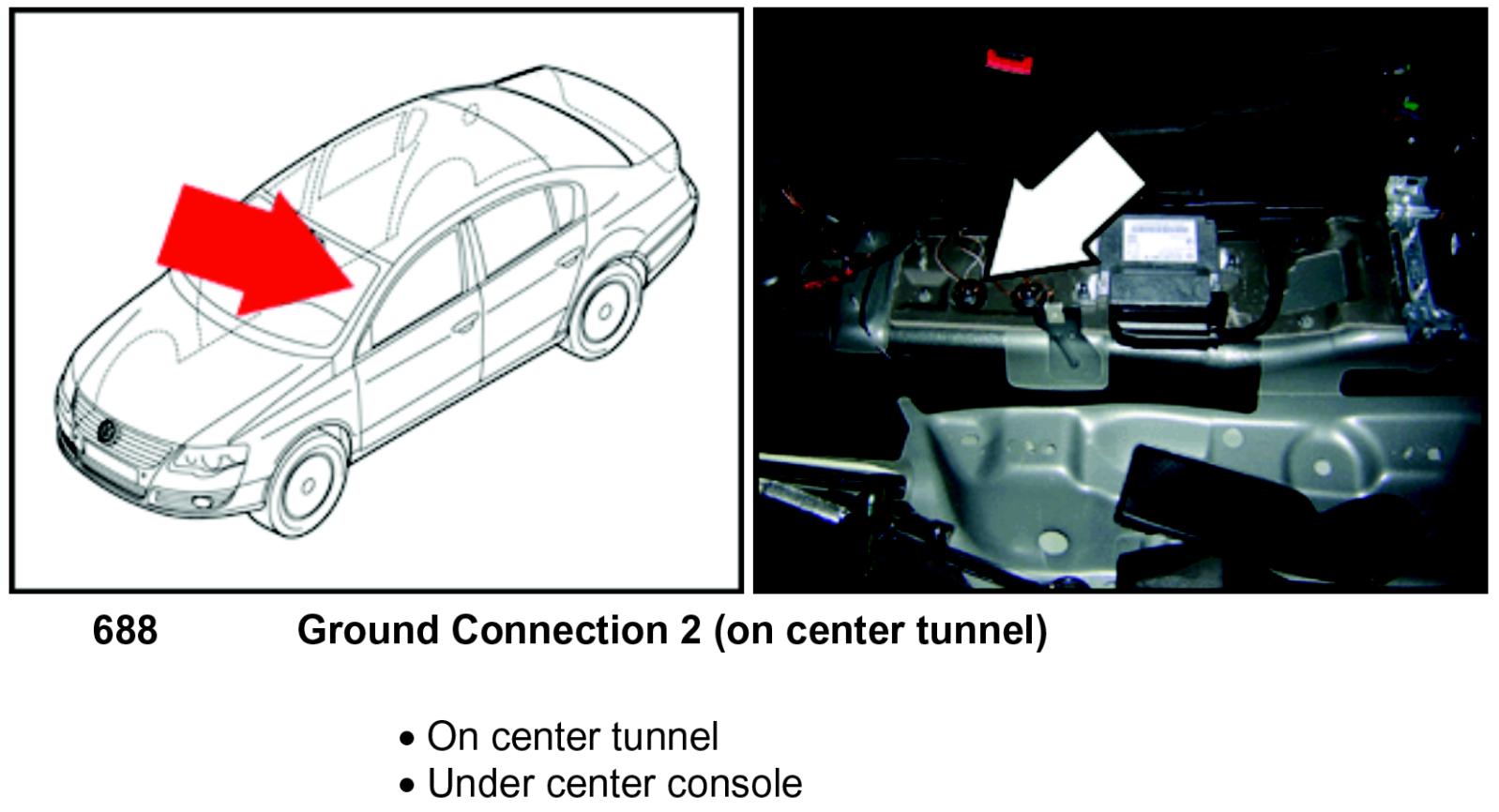 688 Ground Connection 2 (on center tunnel)

• On center tunnel
• Under center console