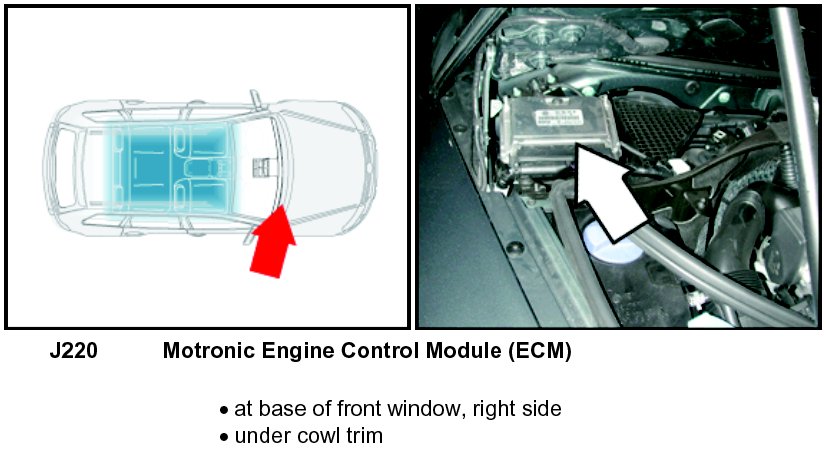 J220 Motronic Engine Control Module (ECM)

• at base of front window, right side
• under cowl trim