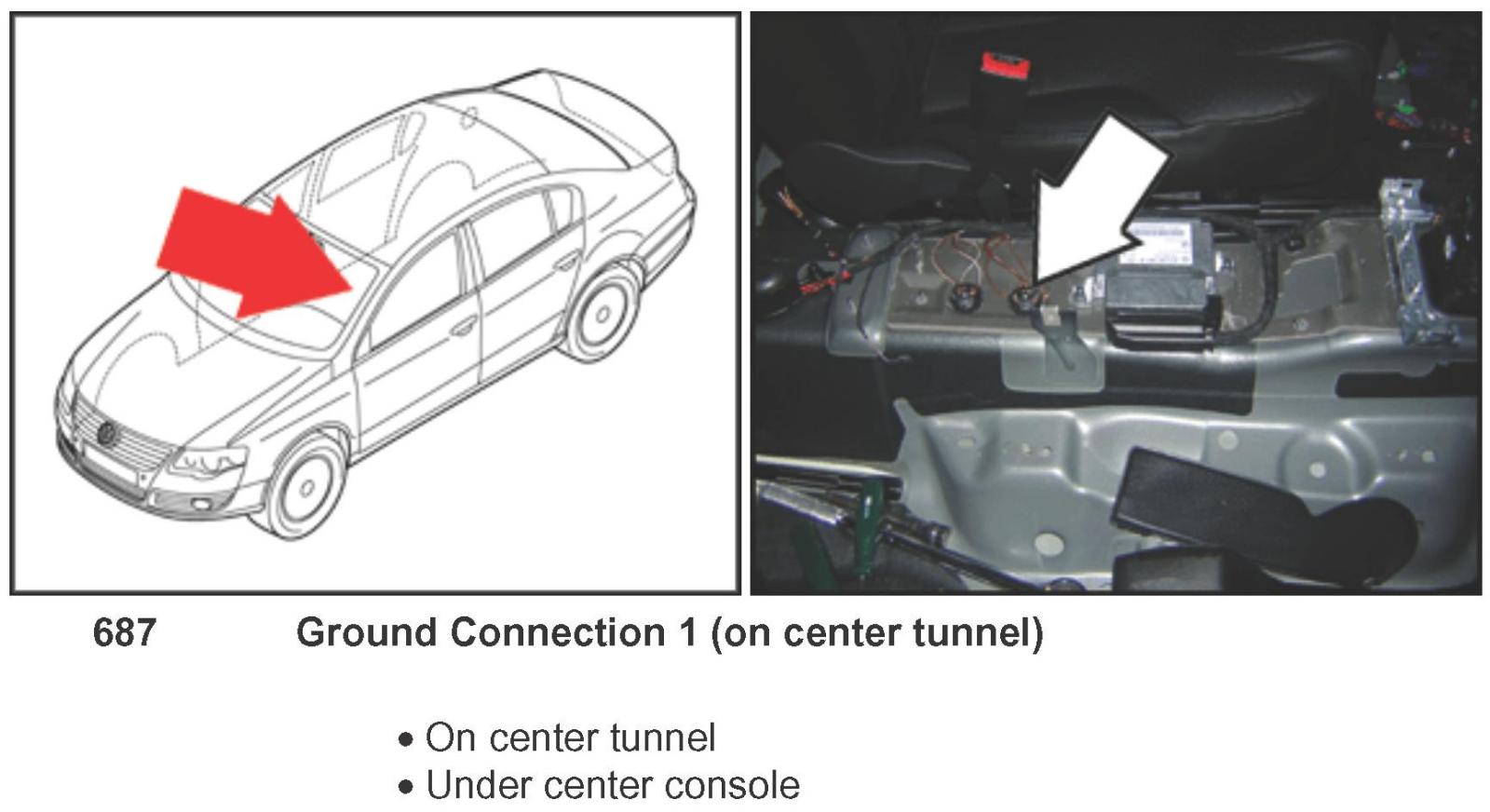 687 Ground Connection 1 (on center tunnel)

• On center tunnel
• Under center console